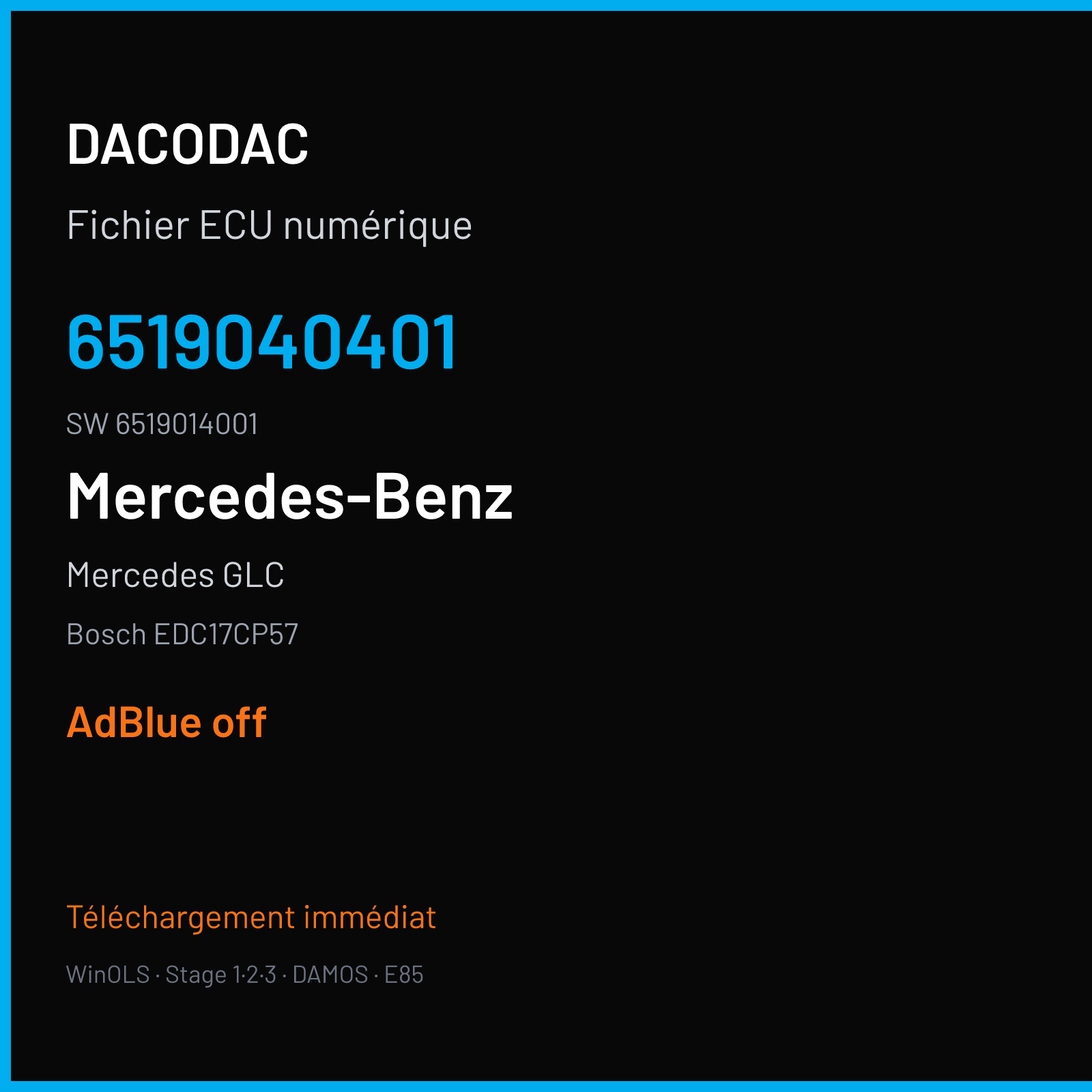 DACODAC

Fichier ECU numérique

6519040401

SW 6519014001

Mercedes-Benz

Mercedes GLC

Bosch EDC17CP57

AdBlue off

Téléchargement immédiat

WinOLS · Stage 1·2·3 · DAMOS · E85