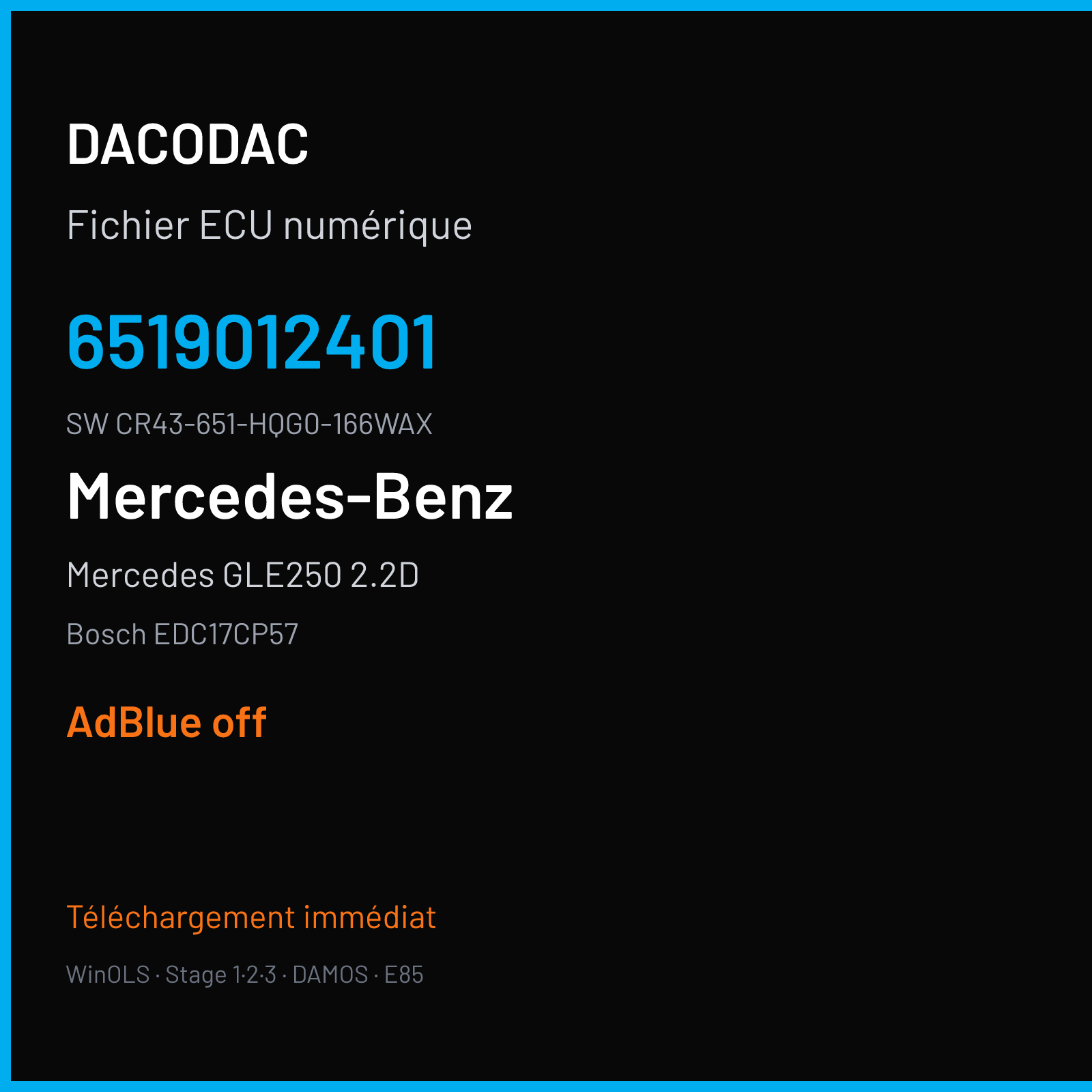 DACODAC

Fichier ECU numérique

6519012401

SW CR43-651-HQG0-166WAX

Mercedes-Benz

Mercedes GLE250 2.2D

Bosch EDC17CP57

AdBlue off

Téléchargement immédiat

WinOLS · Stage 1·2·3 · DAMOS · E85