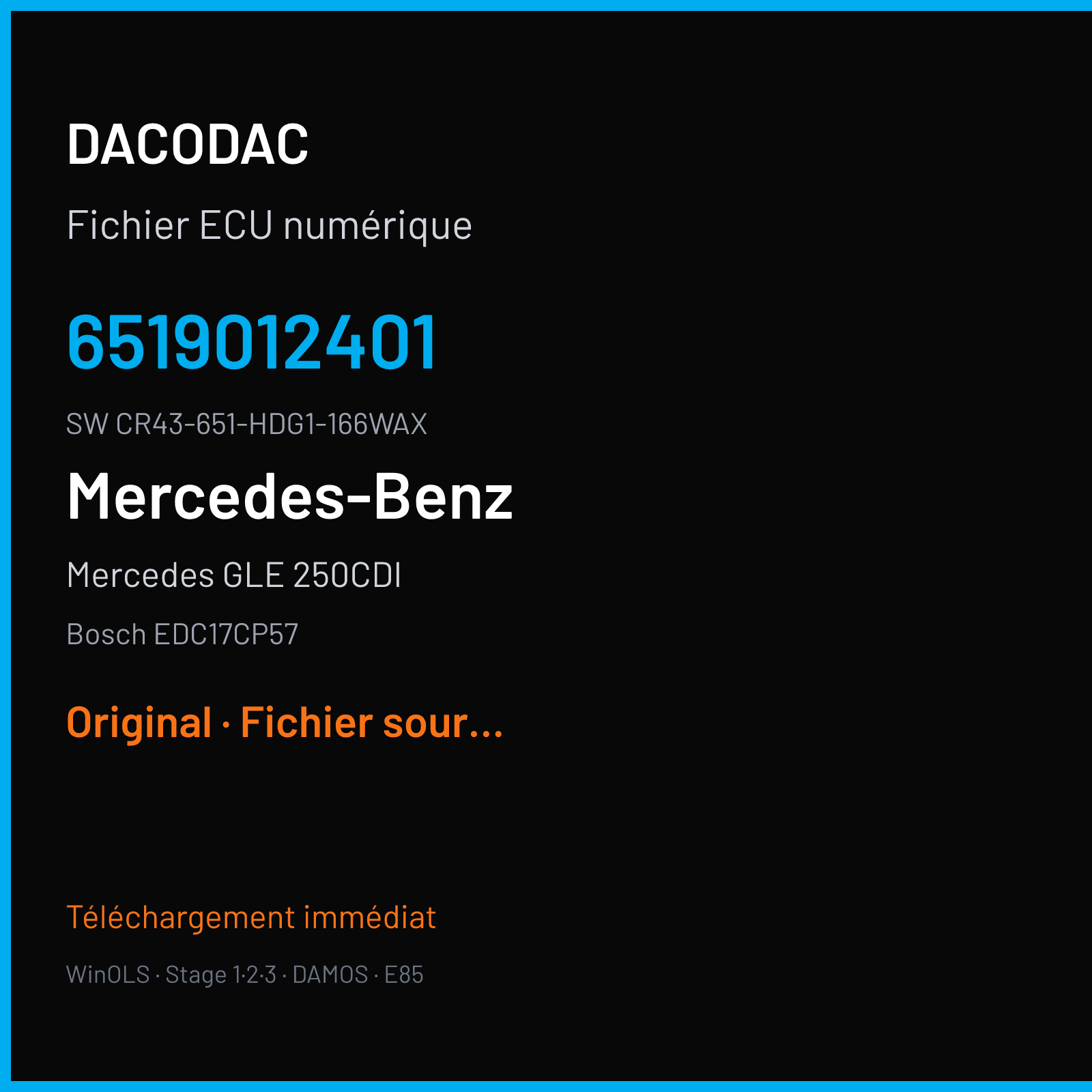 DACODAC

Fichier ECU numérique

6519012401

SW CR43-651-HDG1-166WAX

Mercedes-Benz

Mercedes GLE 250CDI

Bosch EDC17CP57

Original · Fichier sour...

Téléchargement immédiat

WinOLS · Stage 1·2·3 · DAMOS · E85