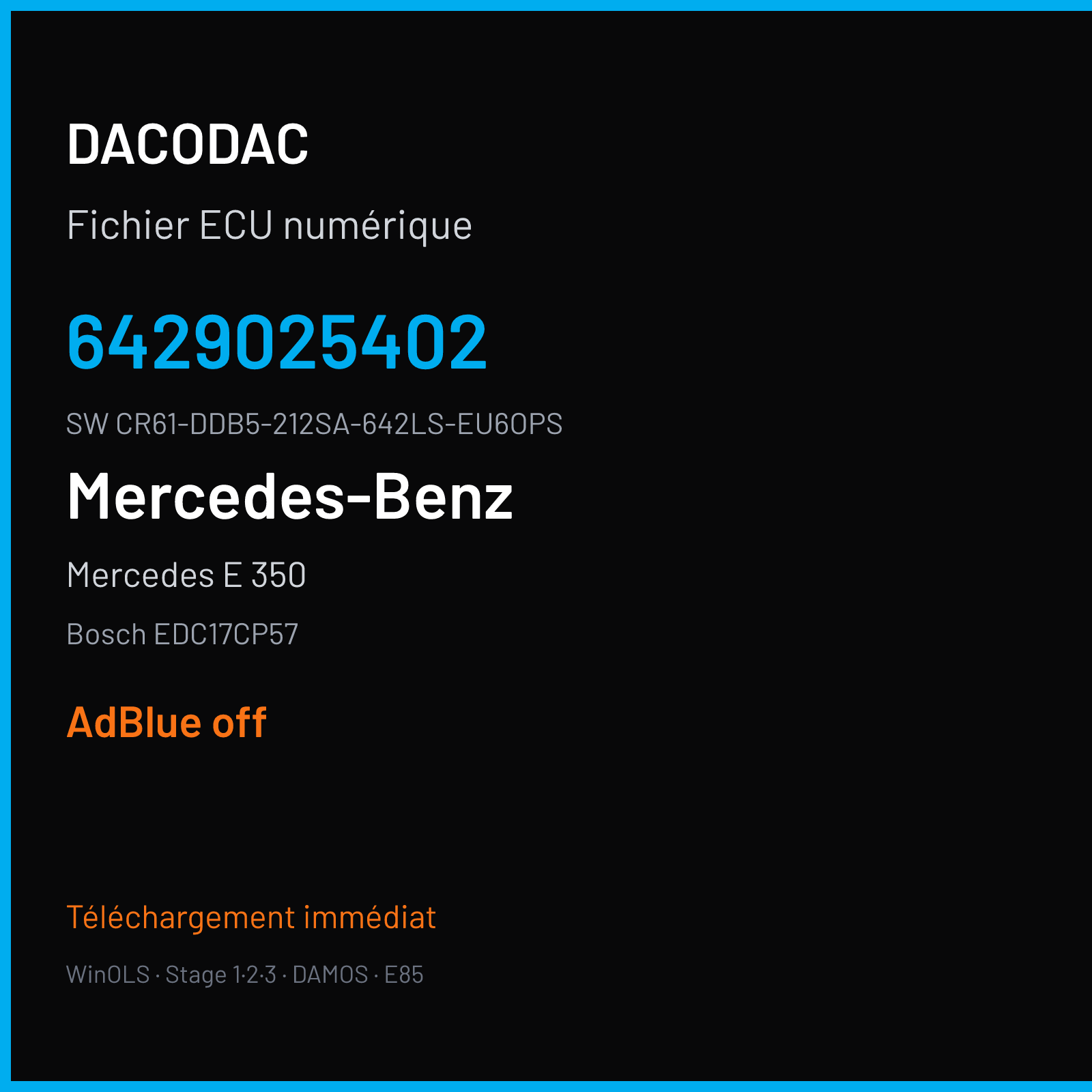 DACODAC

Fichier ECU numérique

6429025402

SW CR61-DDB5-212SA-642LS-EU6OPS

Mercedes-Benz

Mercedes E 350

Bosch EDC17CP57

AdBlue off

Téléchargement immédiat

WinOLS · Stage 1·2·3 · DAMOS · E85