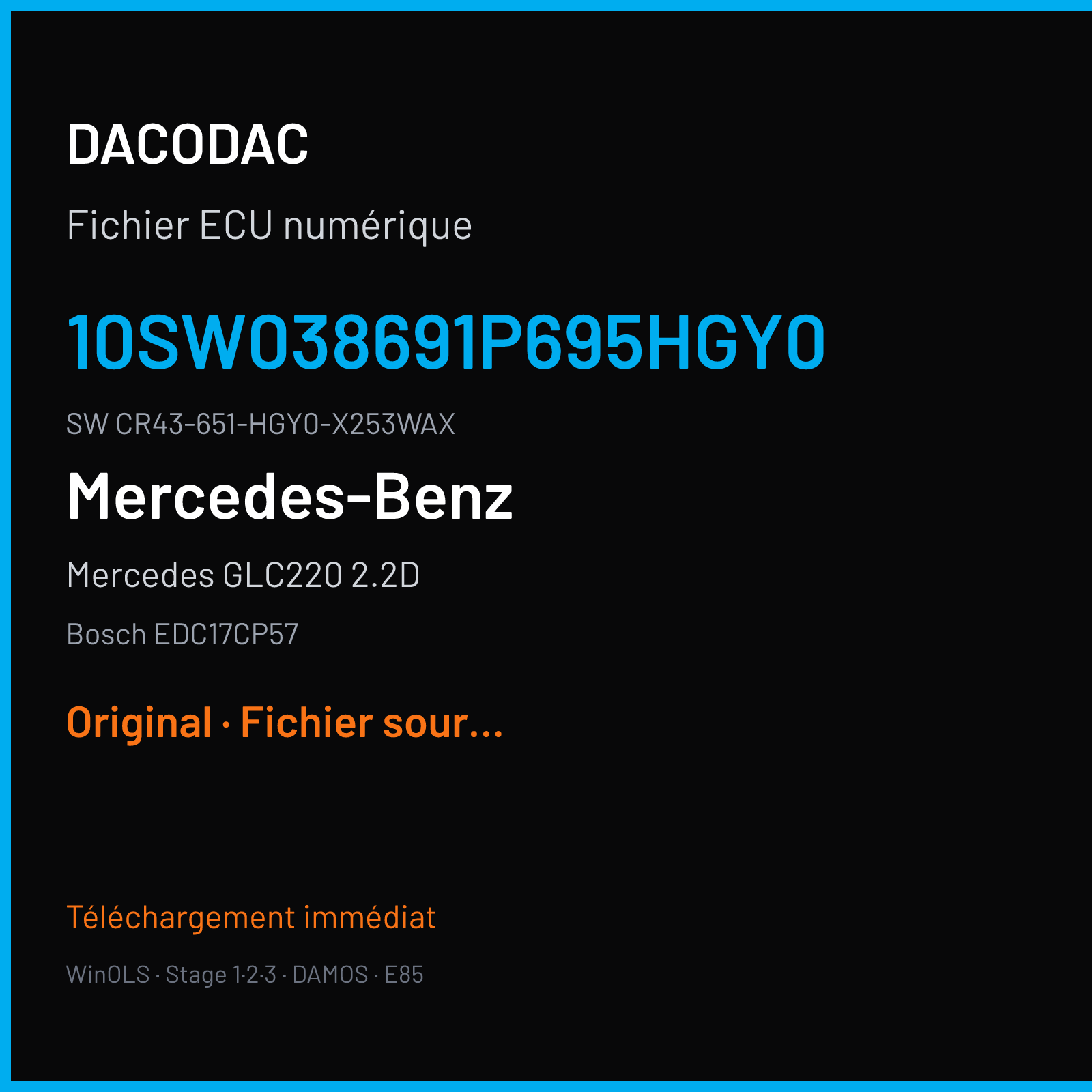 DACODAC

Fichier ECU numérique

10SW038691P695HGY0

SW CR43-651-HGY0-X253WAX

Mercedes-Benz

Mercedes GLC220 2.2D

Bosch EDC17CP57

Original · Fichier sour...

Téléchargement immédiat

WinOLS · Stage 1·2·3 · DAMOS · E85