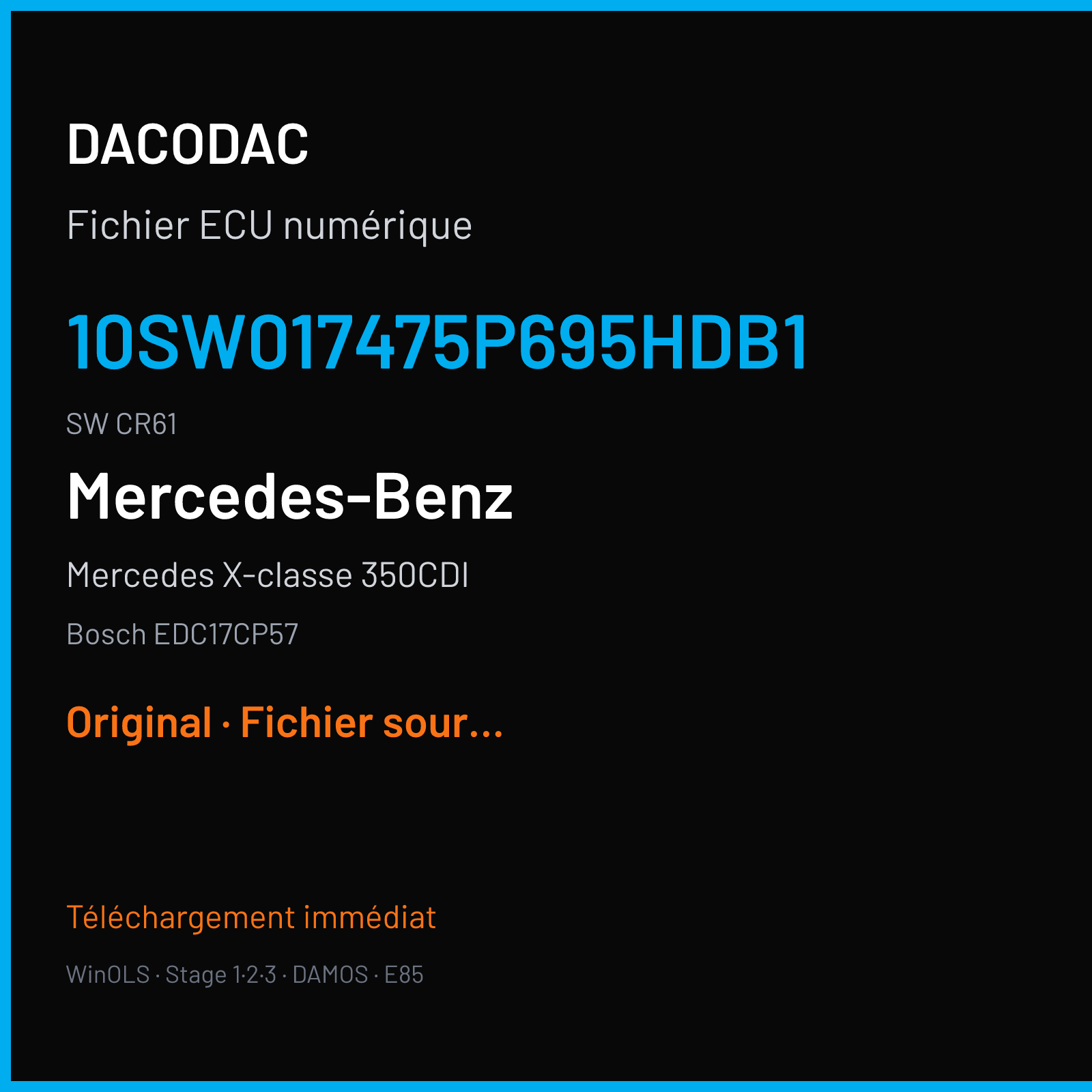 DACODAC

Fichier ECU numérique

10SW017475P695HDB1

SW CR61

Mercedes-Benz

Mercedes X-classe 350CDI

Bosch EDC17CP57

Original · Fichier sour...

Téléchargement immédiat

WinOLS · Stage 1·2·3 · DAMOS · E85