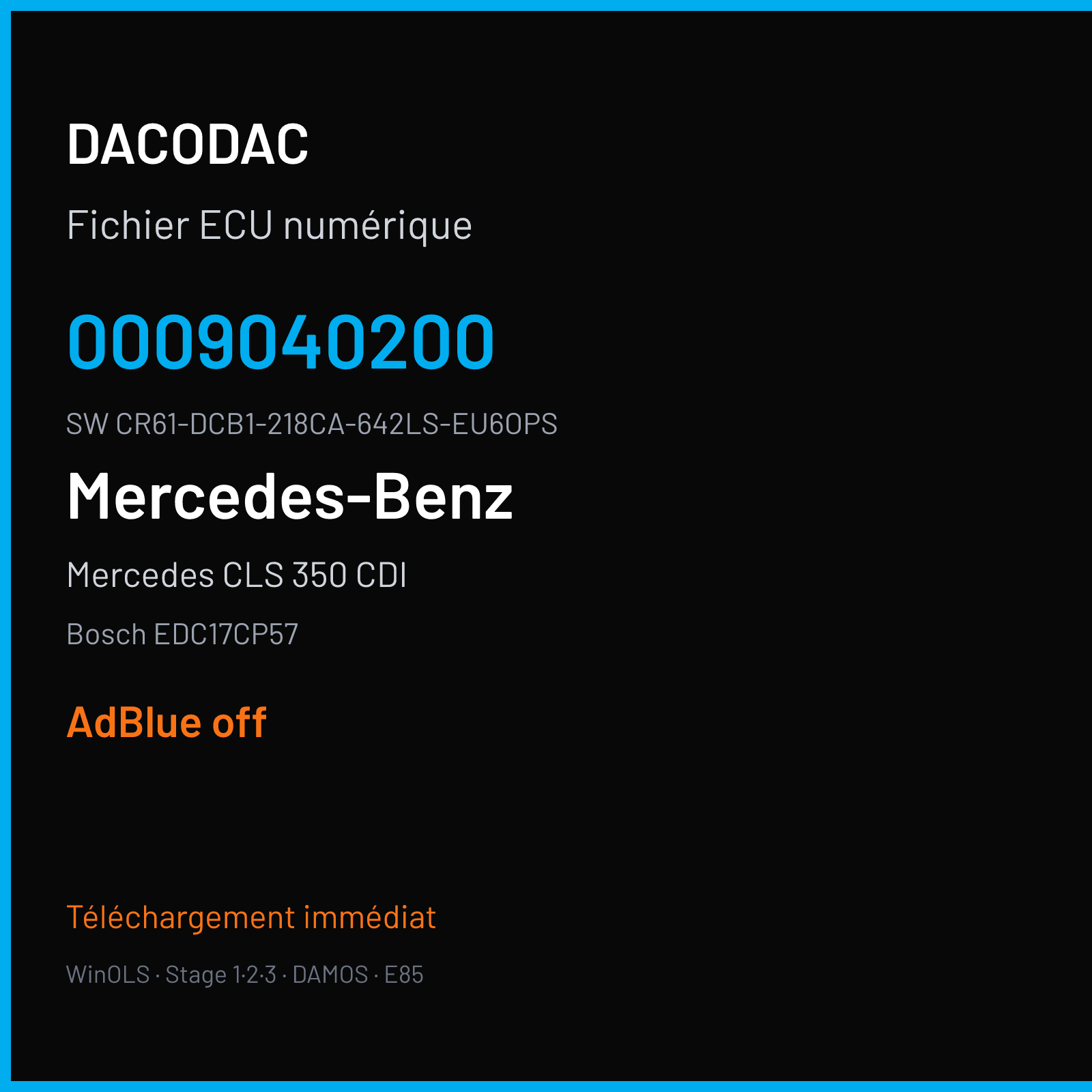 DACODAC

Fichier ECU numérique

0009040200

SW CR61-DCB1-218CA-642LS-EU6OPS

Mercedes-Benz

Mercedes CLS 350 CDI

Bosch EDC17CP57

AdBlue off

Téléchargement immédiat

WinOLS · Stage 1·2·3 · DAMOS · E85