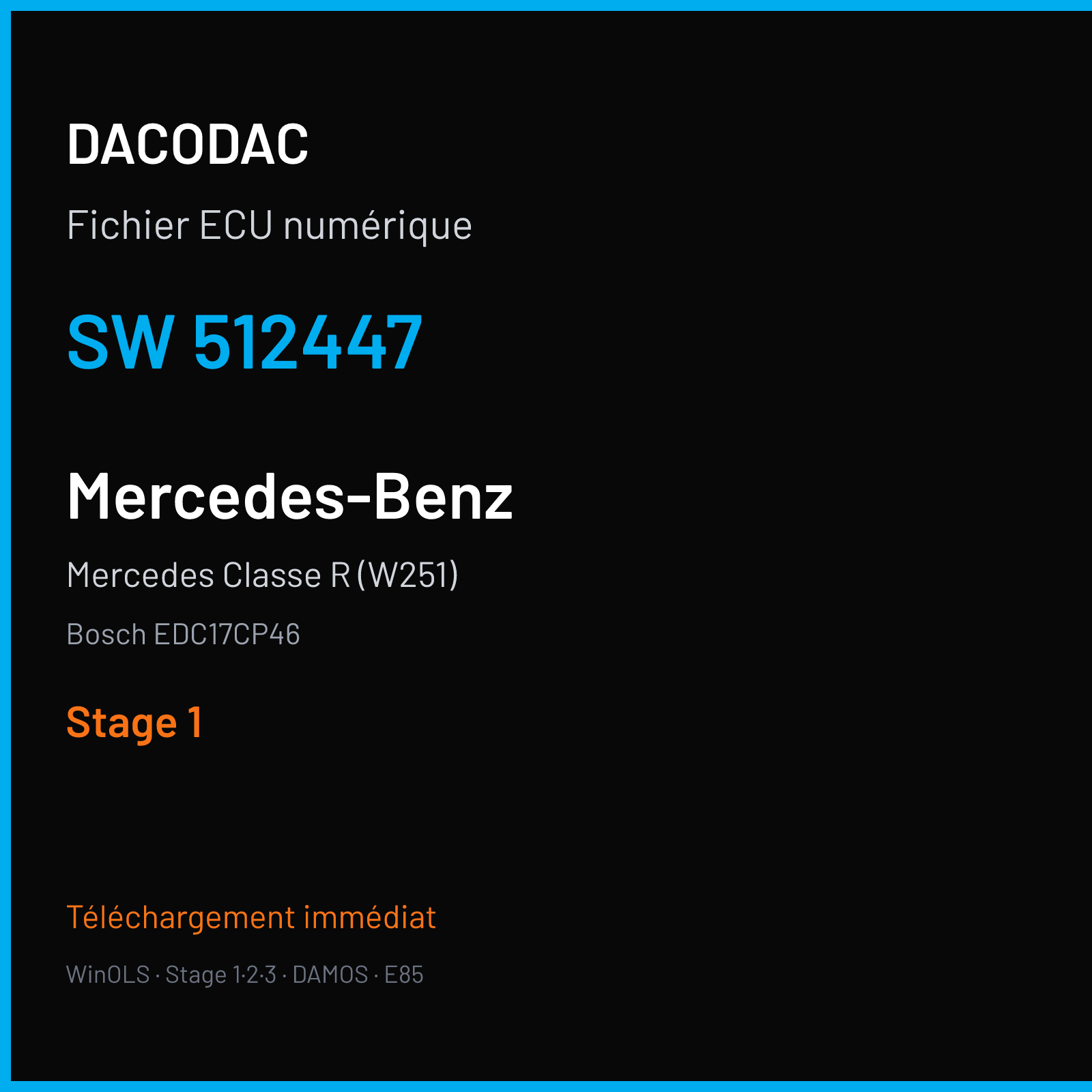 DACODAC

Fichier ECU numérique

SW 512447

Mercedes-Benz

Mercedes Classe R (W251)

Bosch EDC17CP46

Stage 1

Téléchargement immédiat

WinOLS · Stage 1·2·3 · DAMOS · E85