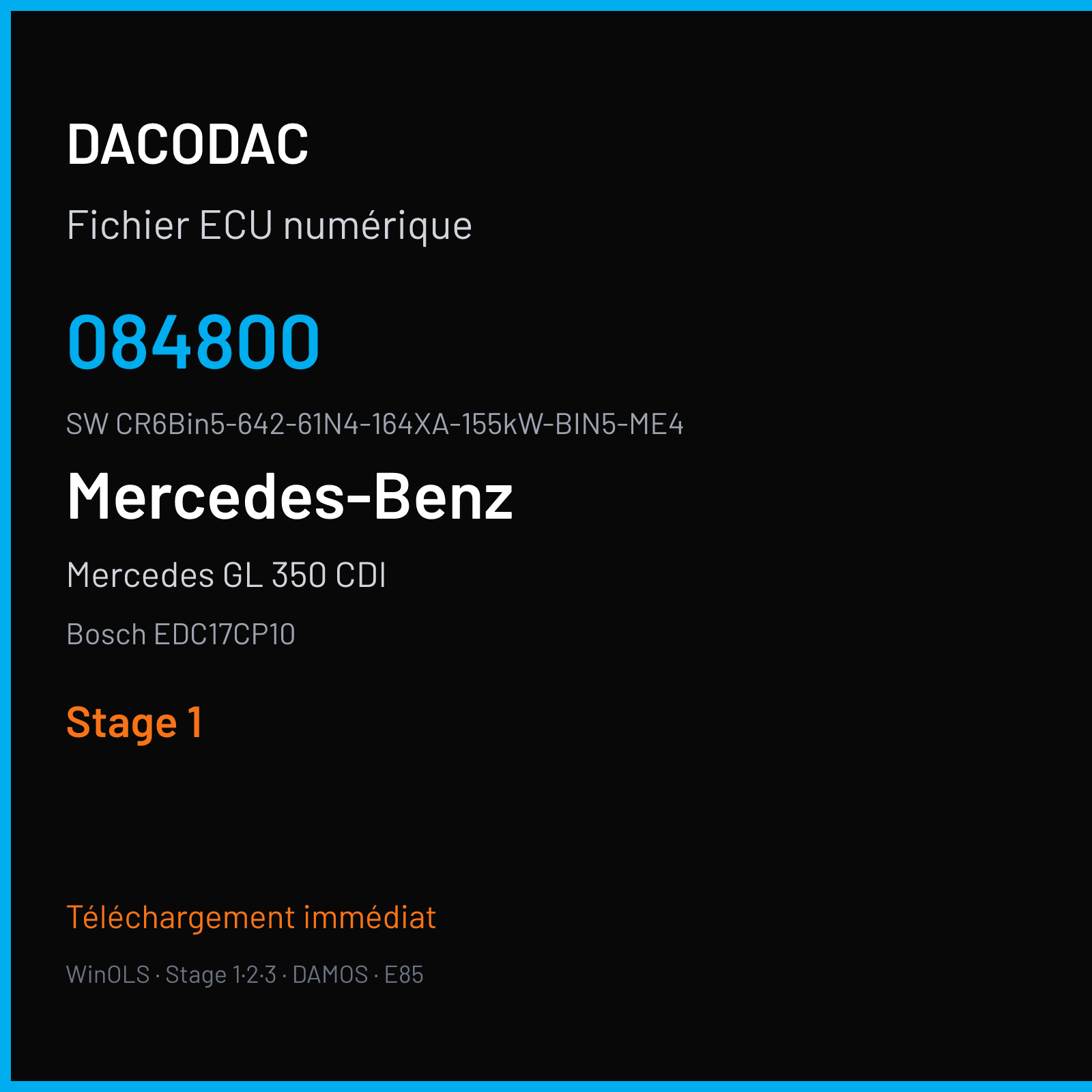 DACODAC

Fichier ECU numérique

084800

SW CR6Bin5-642-61N4-164XA-155kW-BIN5-ME4

Mercedes-Benz

Mercedes GL 350 CDI

Bosch EDC17CP10

Stage 1

Téléchargement immédiat

WinOLS · Stage 1·2·3 · DAMOS · E85