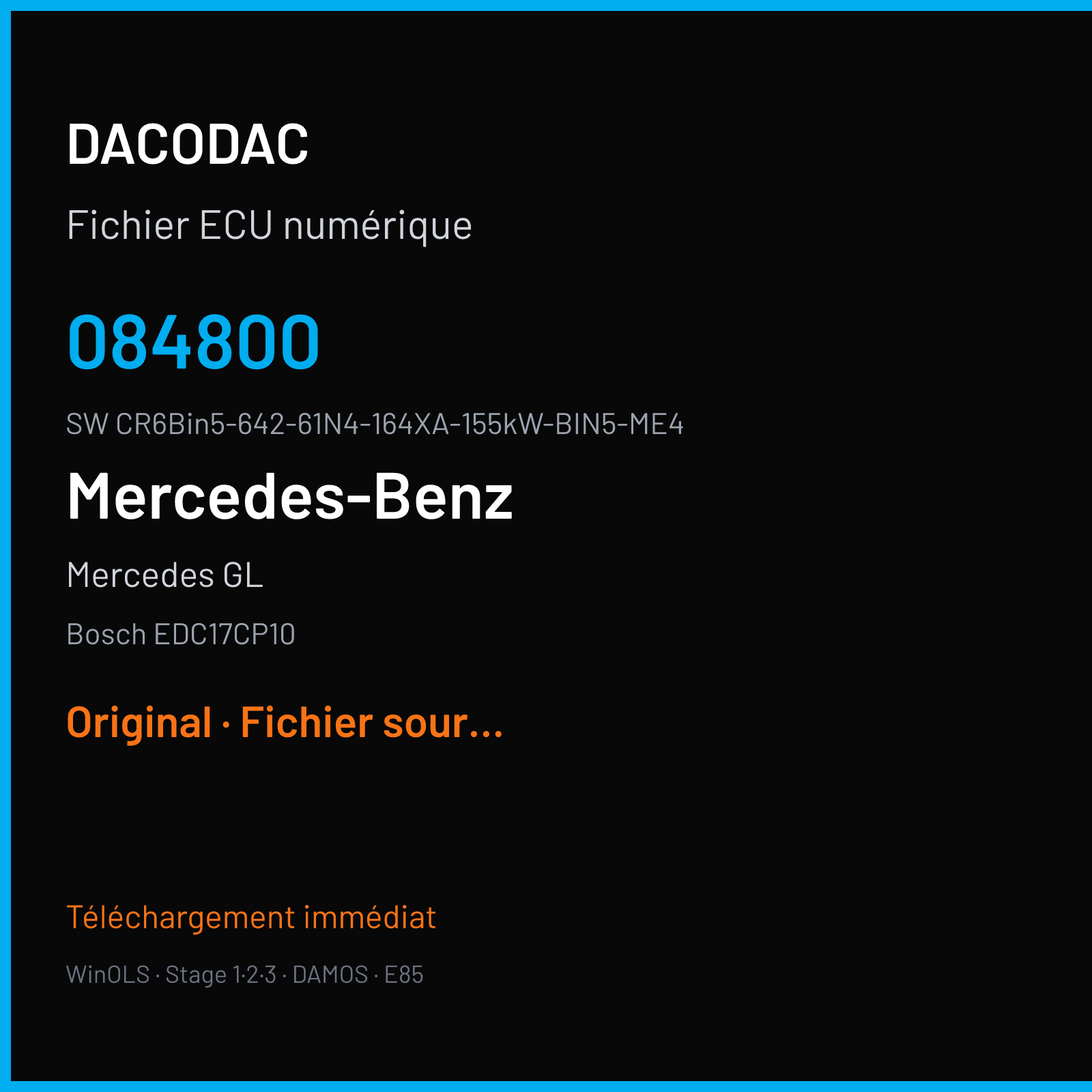 DACODAC

Fichier ECU numérique

084800

SW CR6Bin5-642-61N4-164XA-155kW-BIN5-ME4

Mercedes-Benz

Mercedes GL

Bosch EDC17CP10

Original · Fichier sour...

Téléchargement immédiat

WinOLS · Stage 1·2·3 · DAMOS · E85