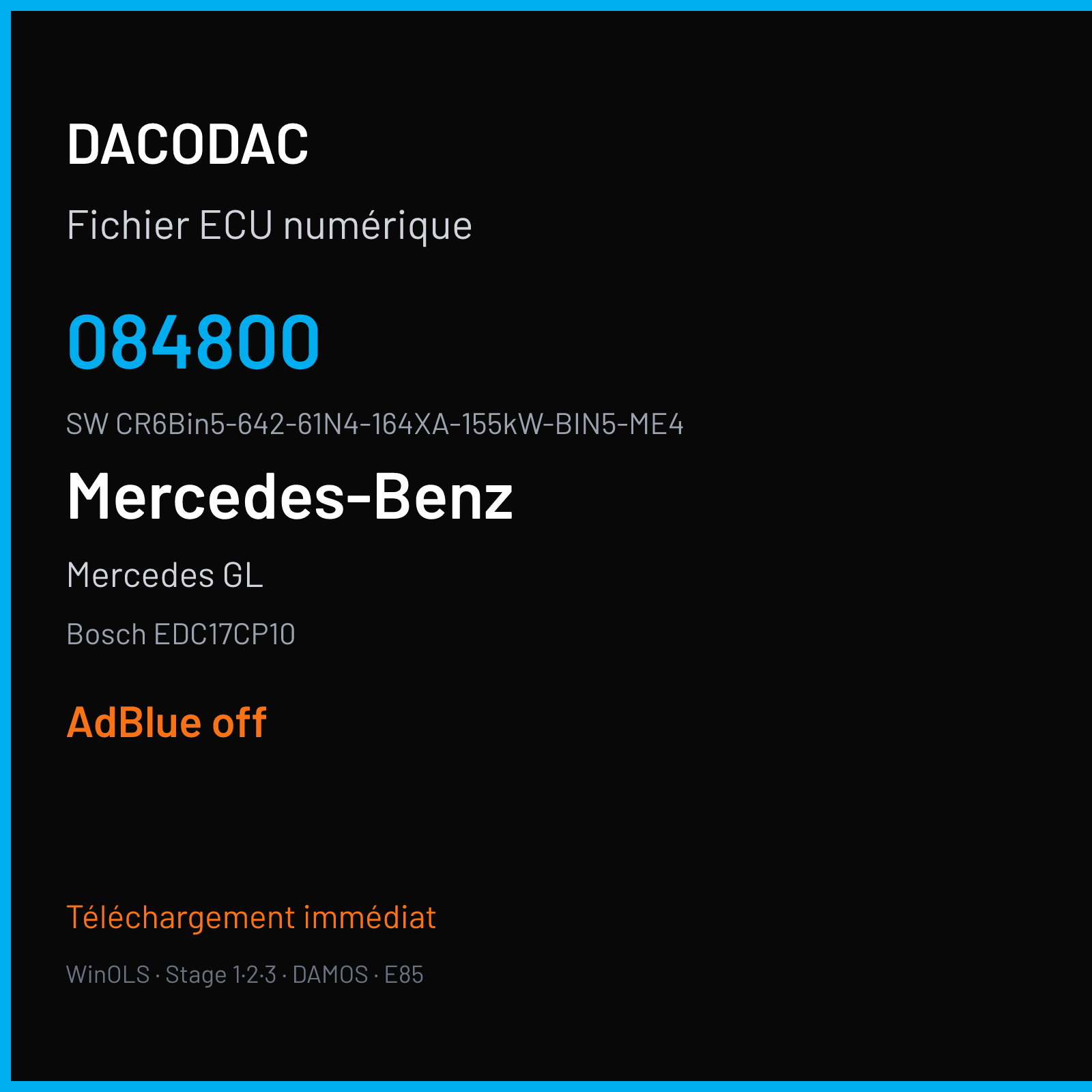 DACODAC

Fichier ECU numérique

084800

SW CR6Bin5-642-61N4-164XA-155kW-BIN5-ME4

Mercedes-Benz

Mercedes GL

Bosch EDC17CP10

AdBlue off

Téléchargement immédiat

WinOLS · Stage 1·2·3 · DAMOS · E85