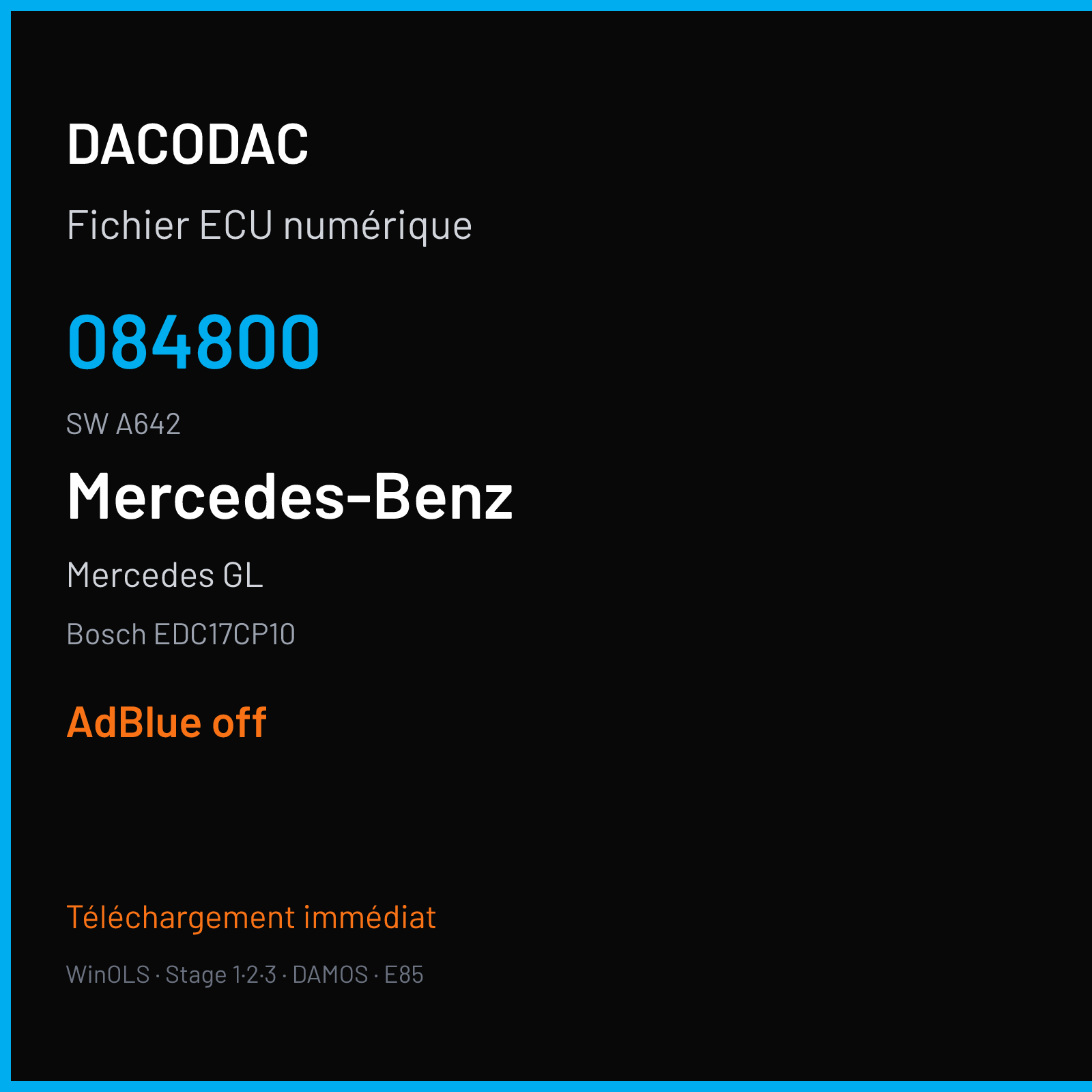 DACODAC

Fichier ECU numérique

084800

SW A642

Mercedes-Benz

Mercedes GL

Bosch EDC17CP10

AdBlue off

Téléchargement immédiat

WinOLS · Stage 1·2·3 · DAMOS · E85