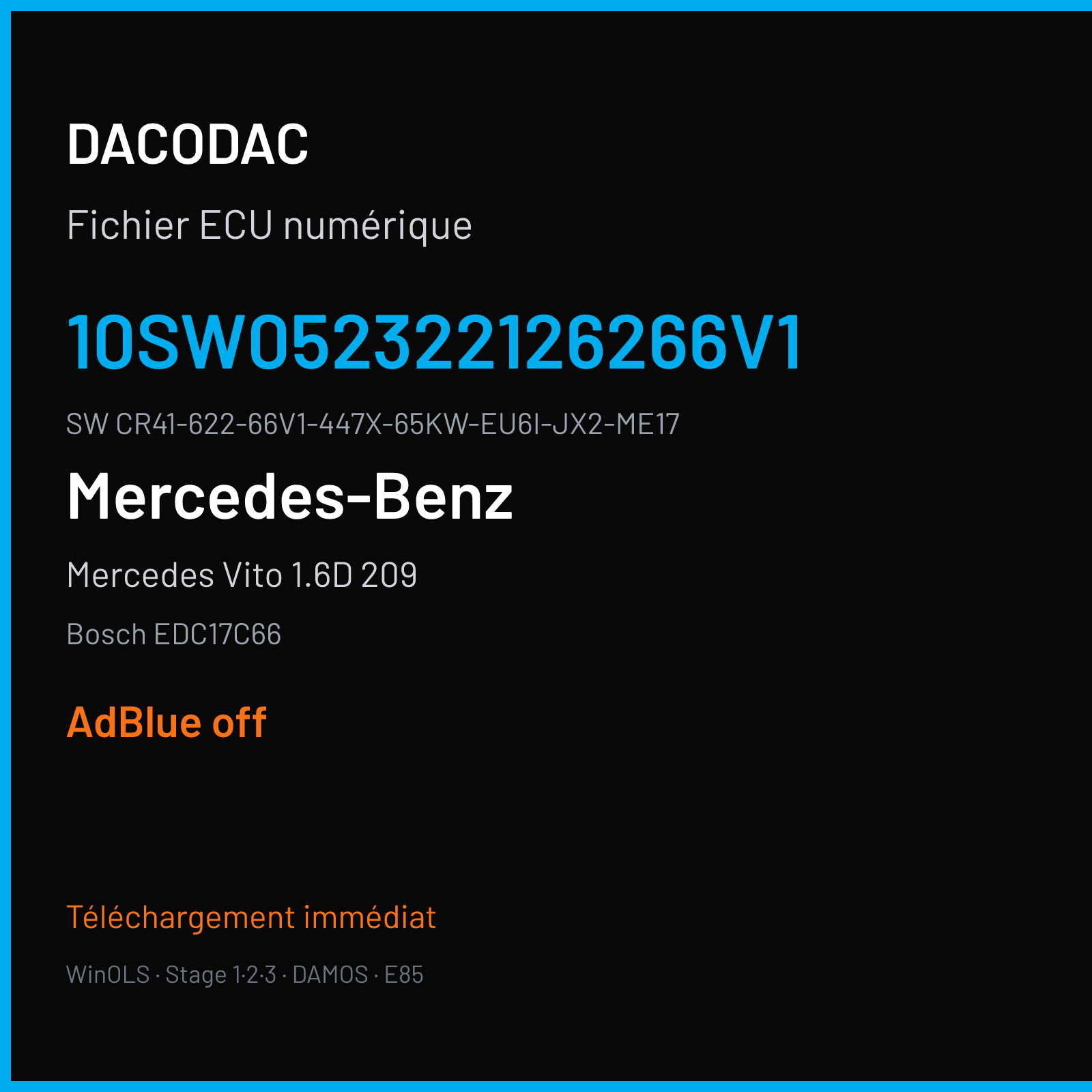 DACODAC

Fichier ECU numérique

10SW052322126266V1

SW CR41-622-66V1-447X-65KW-EU6I-JX2-ME17

Mercedes-Benz

Mercedes Vito 1.6D 209

Bosch EDC17C66

AdBlue off

Téléchargement immédiat

WinOLS · Stage 1·2·3 · DAMOS · E85