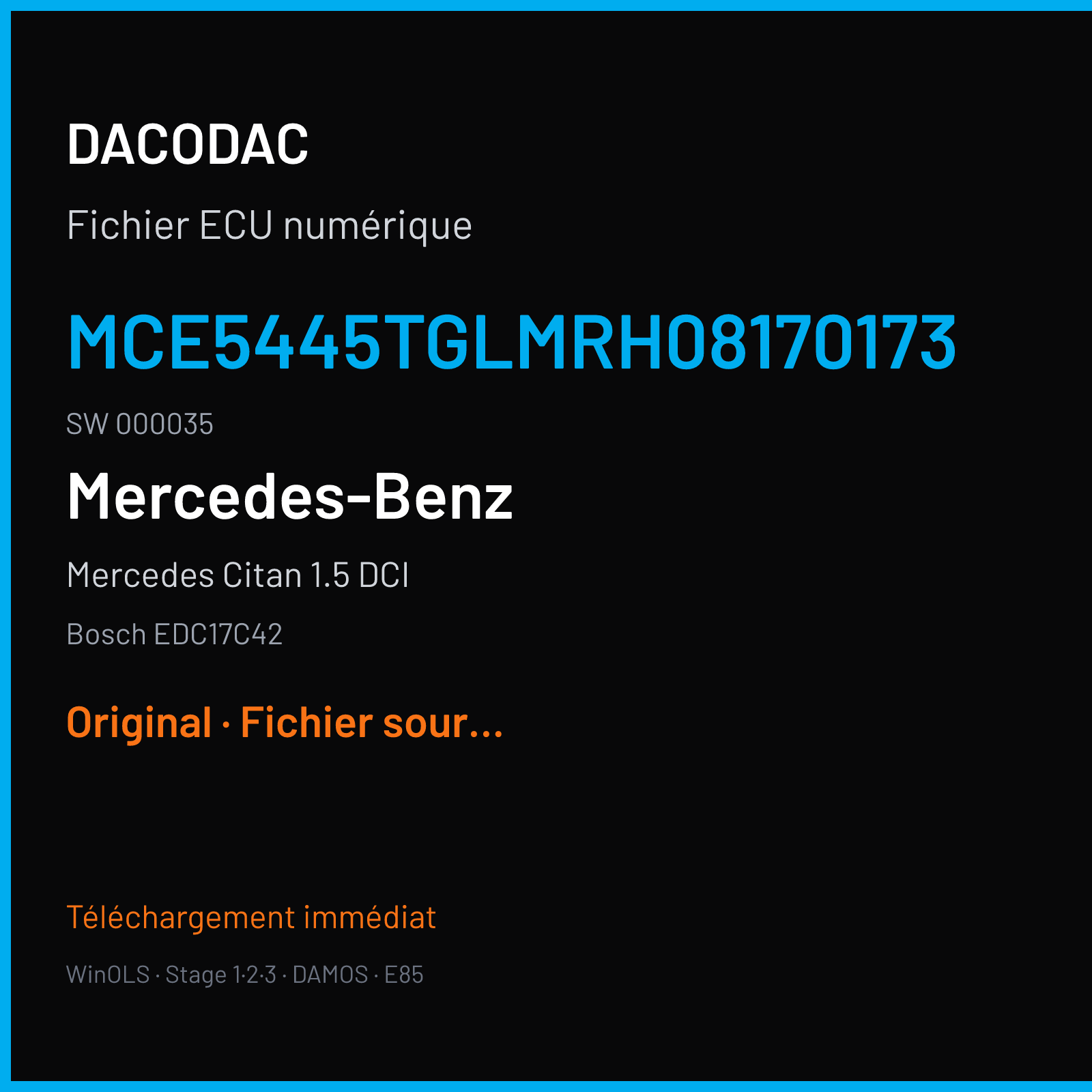 DACODAC

Fichier ECU numérique

MCE5445TGLMRH08170173

SW 000035

Mercedes-Benz

Mercedes Citan 1.5 DCI

Bosch EDC17C42

Original · Fichier sour...

Téléchargement immédiat

WinOLS · Stage 1·2·3 · DAMOS · E85