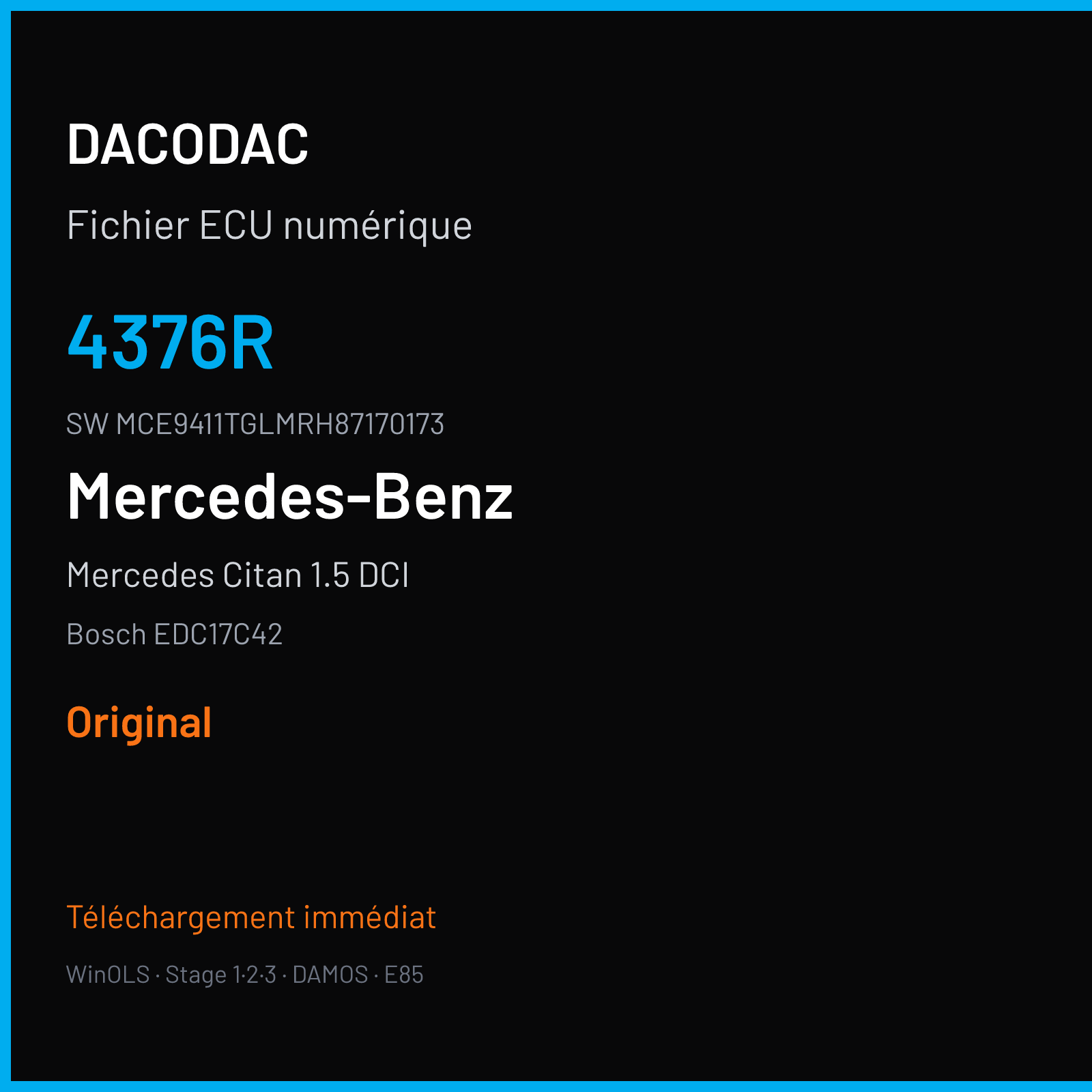 DACODAC

Fichier ECU numérique

4376R

SW MCE9411TGLMRH87170173

Mercedes-Benz

Mercedes Citan 1.5 DCI

Bosch EDC17C42

Original

Téléchargement immédiat

WinOLS · Stage 1·2·3 · DAMOS · E85