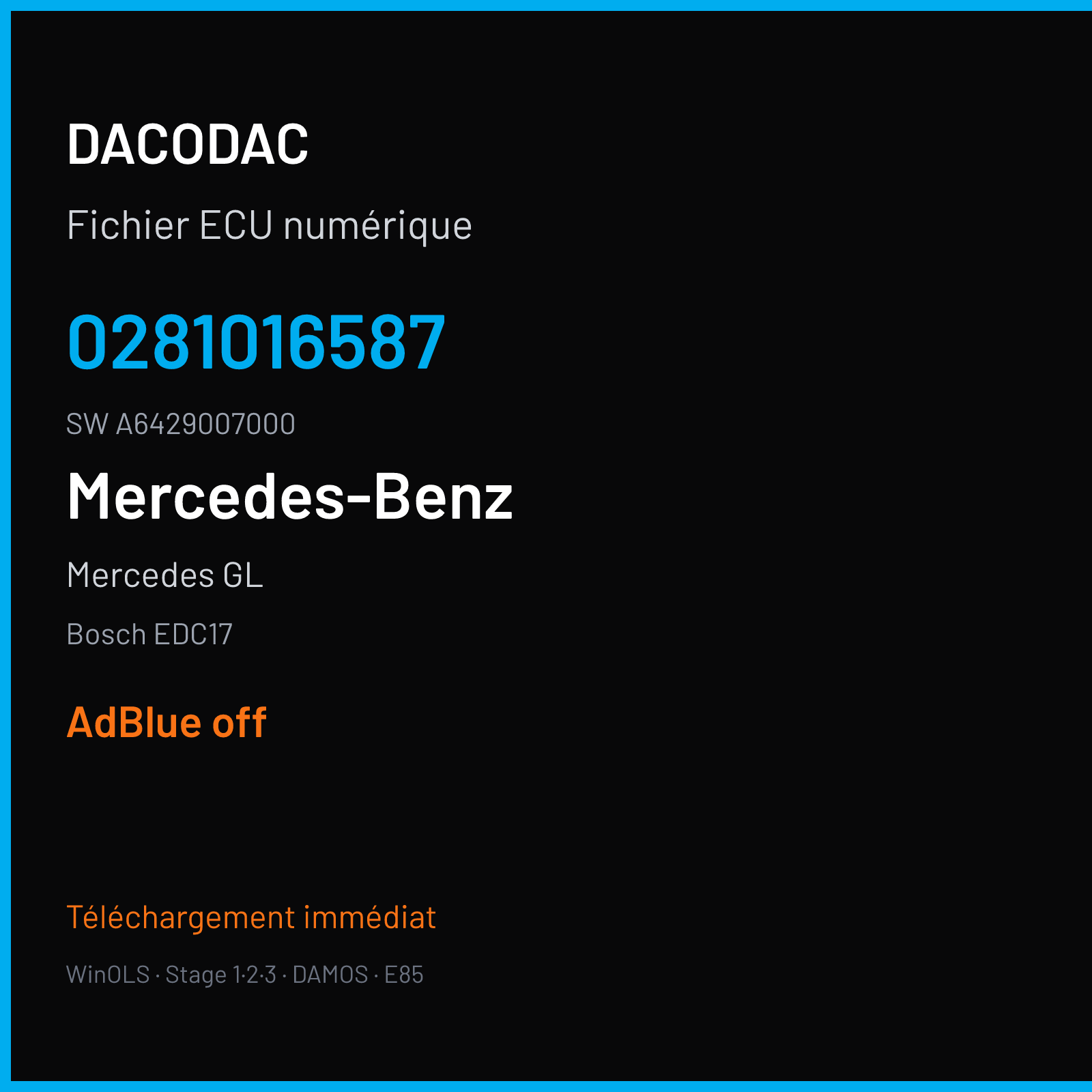 DACODAC

Fichier ECU numérique

0281016587

SW A6429007000

Mercedes-Benz

Mercedes GL

Bosch EDC17

AdBlue off

Téléchargement immédiat

WinOLS · Stage 1·2·3 · DAMOS · E85