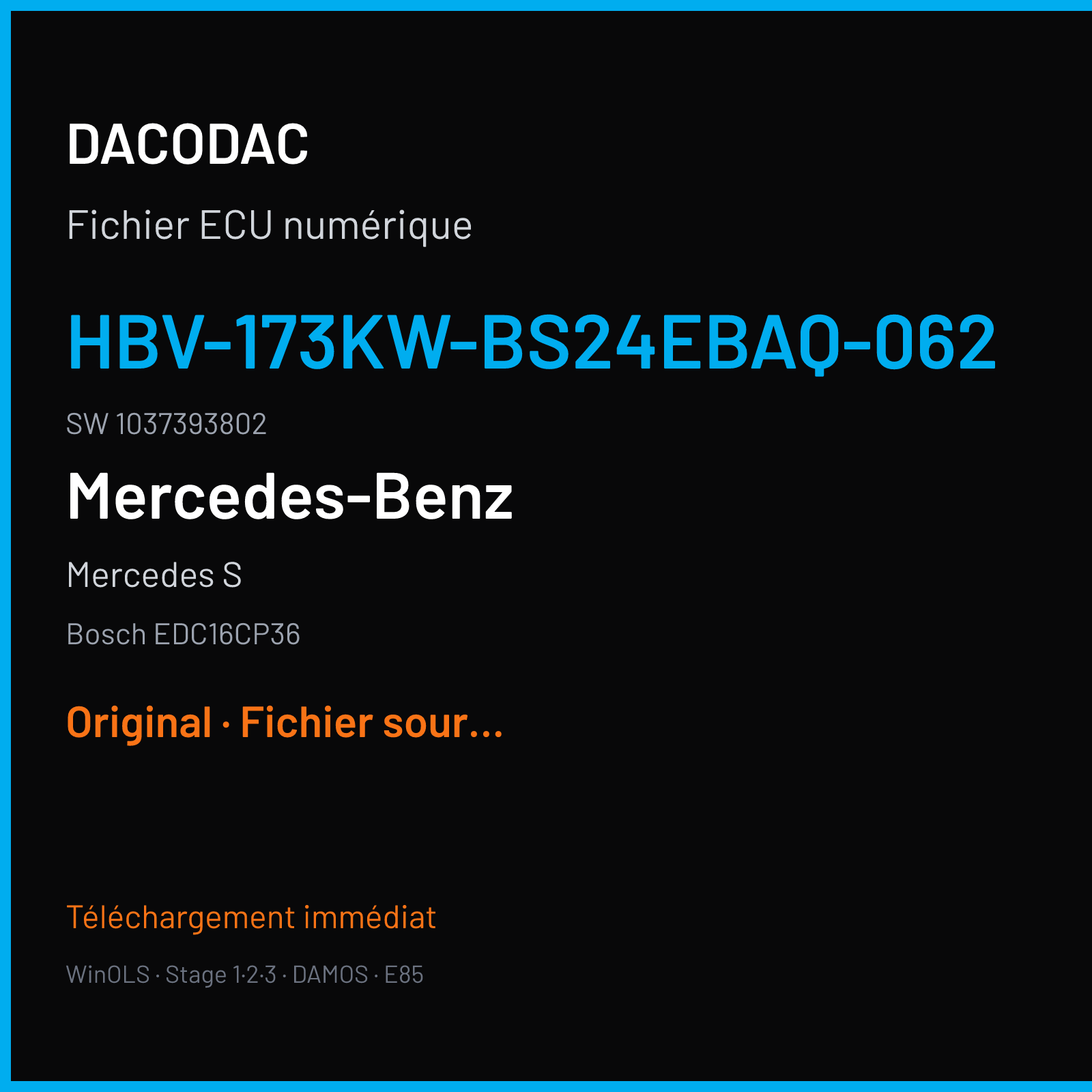 DACODAC

Fichier ECU numérique

HBV-173KW-BS24EBAQ-062

SW 1037393802

Mercedes-Benz

Mercedes S

Bosch EDC16CP36

Original · Fichier sour...

Téléchargement immédiat

WinOLS · Stage 1·2·3 · DAMOS · E85