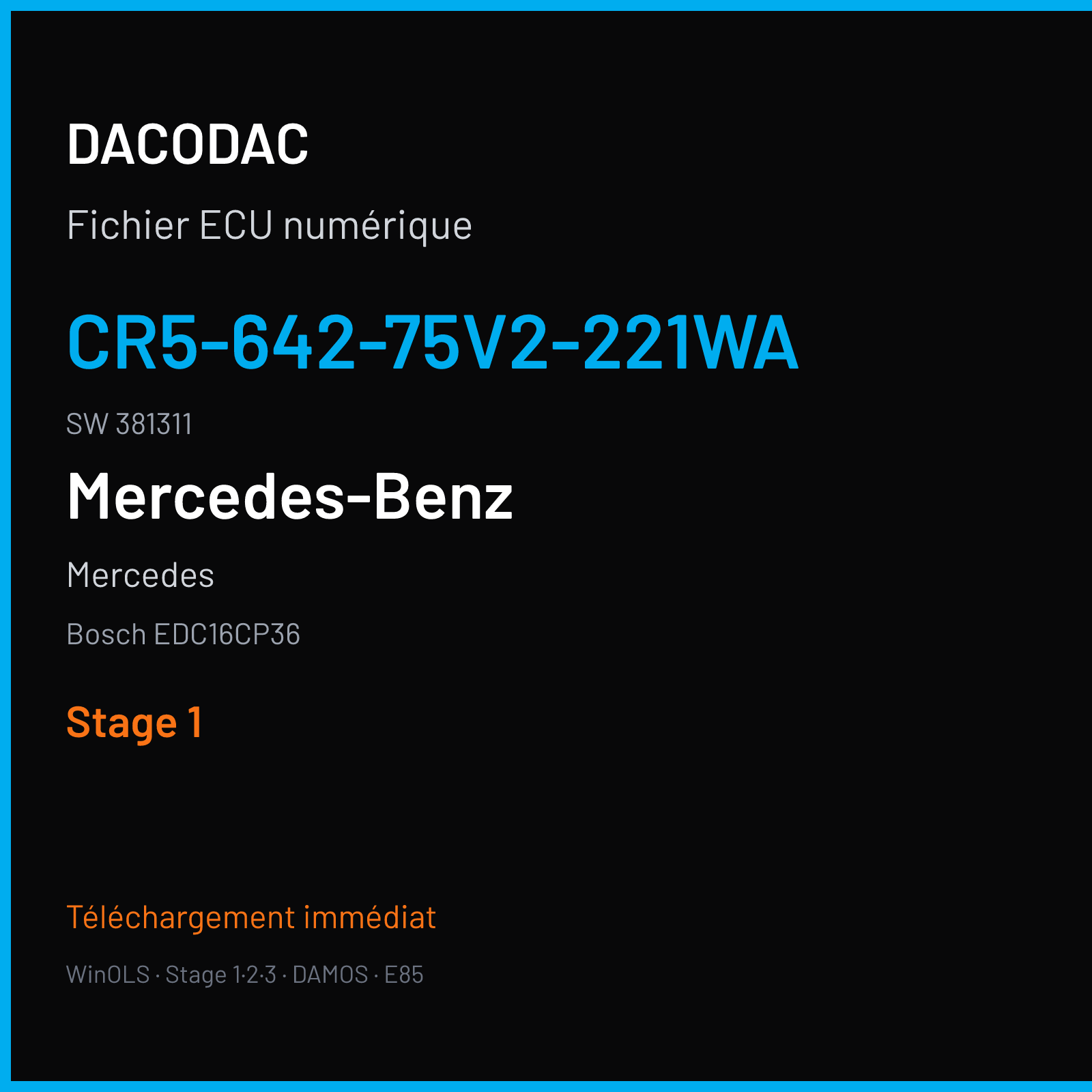 DACODAC

Fichier ECU numérique

CR5-642-75V2-221WA

SW 381311

Mercedes-Benz

Mercedes

Bosch EDC16CP36

Stage 1

Téléchargement immédiat

WinOLS · Stage 1·2·3 · DAMOS · E85