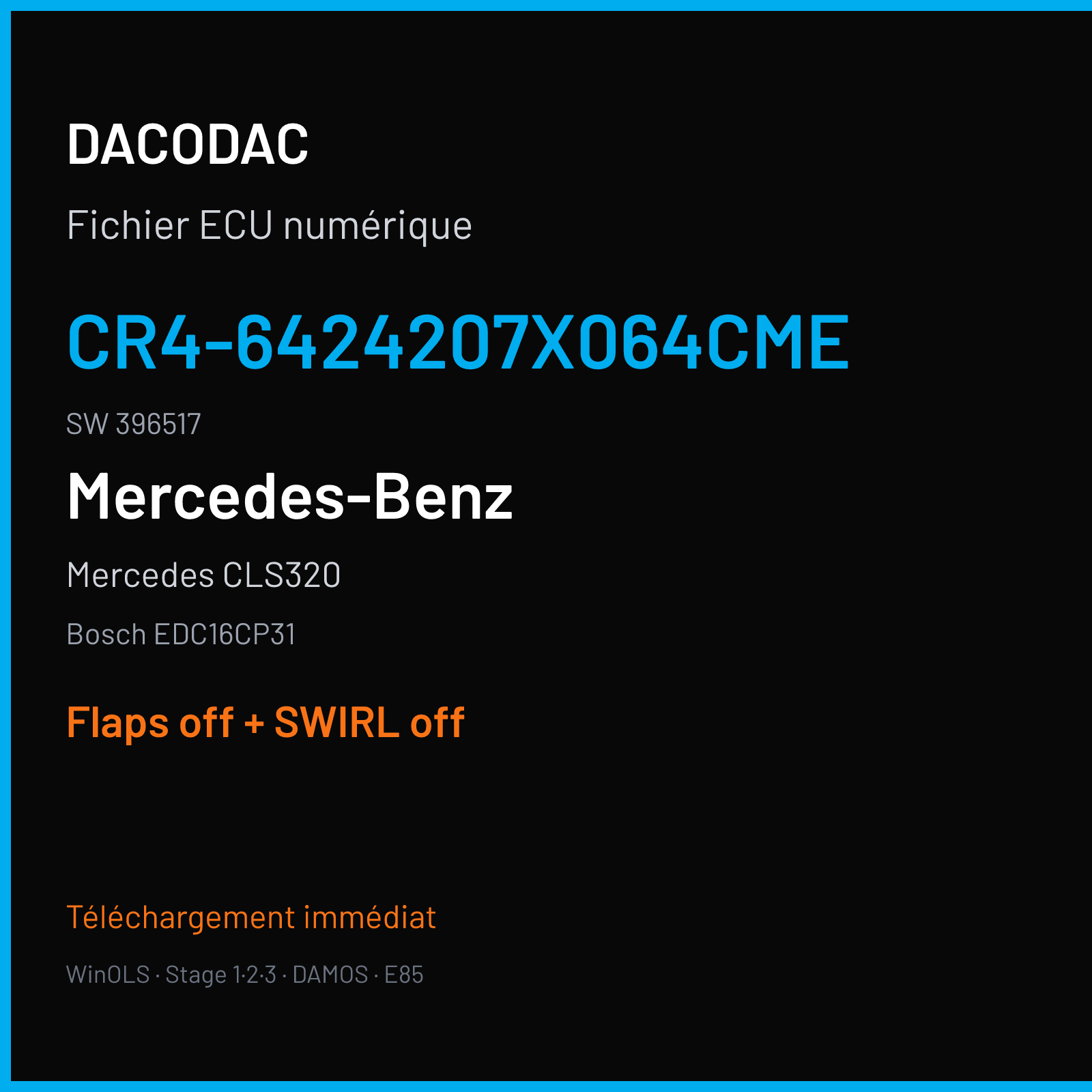 DACODAC

Fichier ECU numérique

CR4-6424207X064CME

SW 396517

Mercedes-Benz

Mercedes CLS320

Bosch EDC16CP31

Flaps off + SWIRL off

Téléchargement immédiat

WinOLS · Stage 1·2·3 · DAMOS · E85