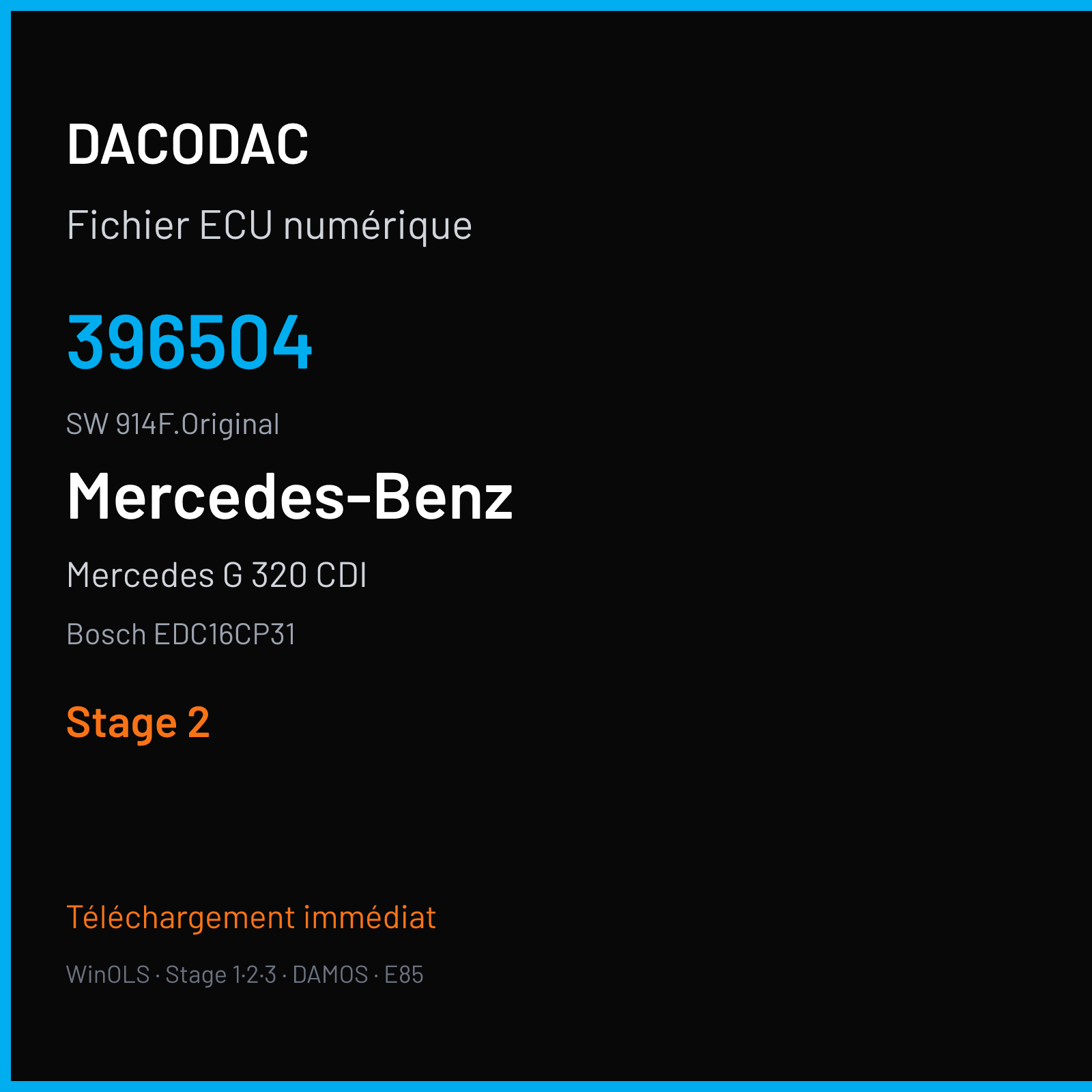 DACODAC

Fichier ECU numérique

396504

SW 914F.Original

Mercedes-Benz

Mercedes G 320 CDI

Bosch EDC16CP31

Stage 2

Téléchargement immédiat

WinOLS · Stage 1·2·3 · DAMOS · E85