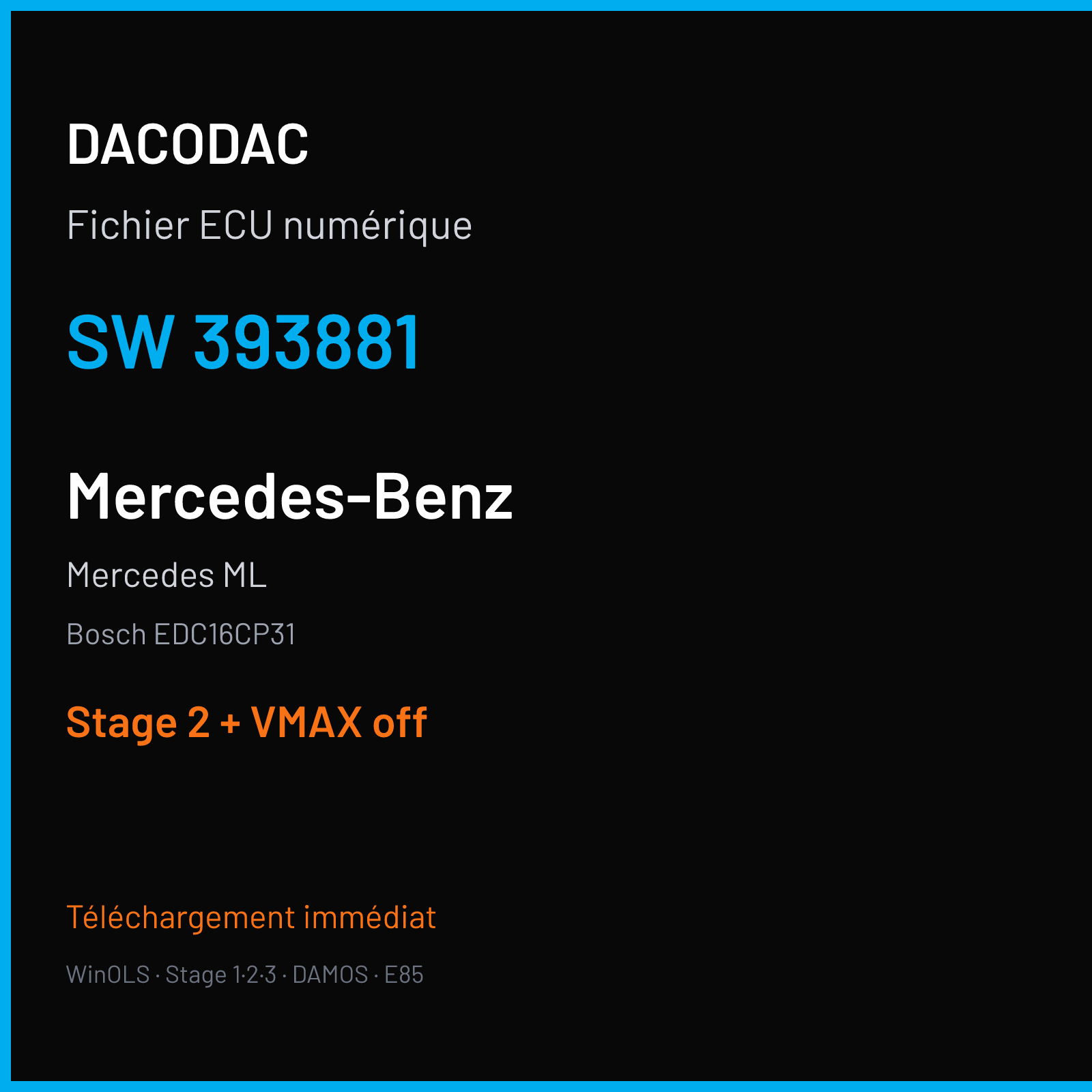 DACODAC

Fichier ECU numérique

SW 393881

Mercedes-Benz

Mercedes ML

Bosch EDC16CP31

Stage 2 + VMAX off

Téléchargement immédiat

WinOLS · Stage 1·2·3 · DAMOS · E85