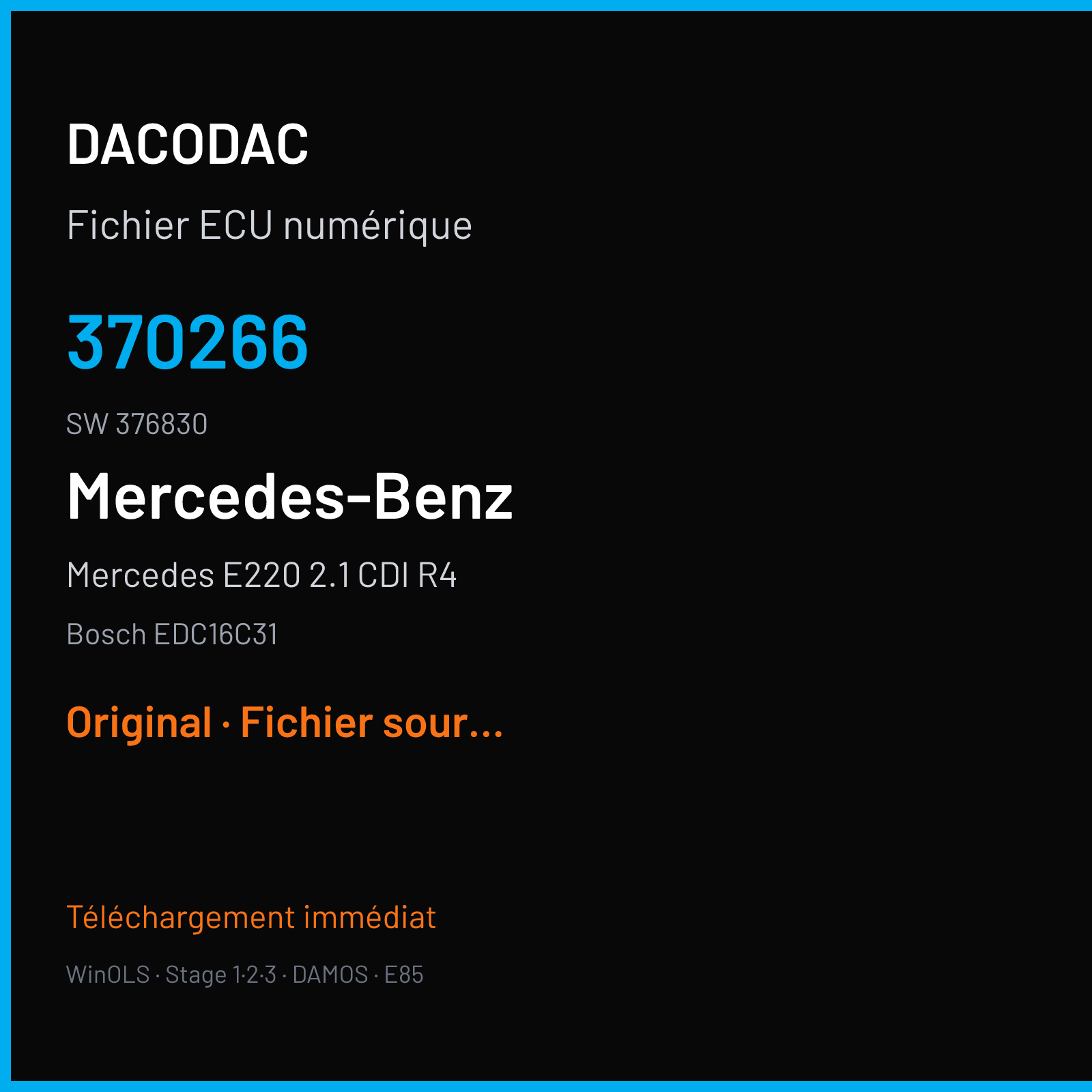 DACODAC

Fichier ECU numérique

370266

SW 376830

Mercedes-Benz

Mercedes E220 2.1 CDI R4

Bosch EDC16C31

Original · Fichier sour...

Téléchargement immédiat

WinOLS · Stage 1·2·3 · DAMOS · E85