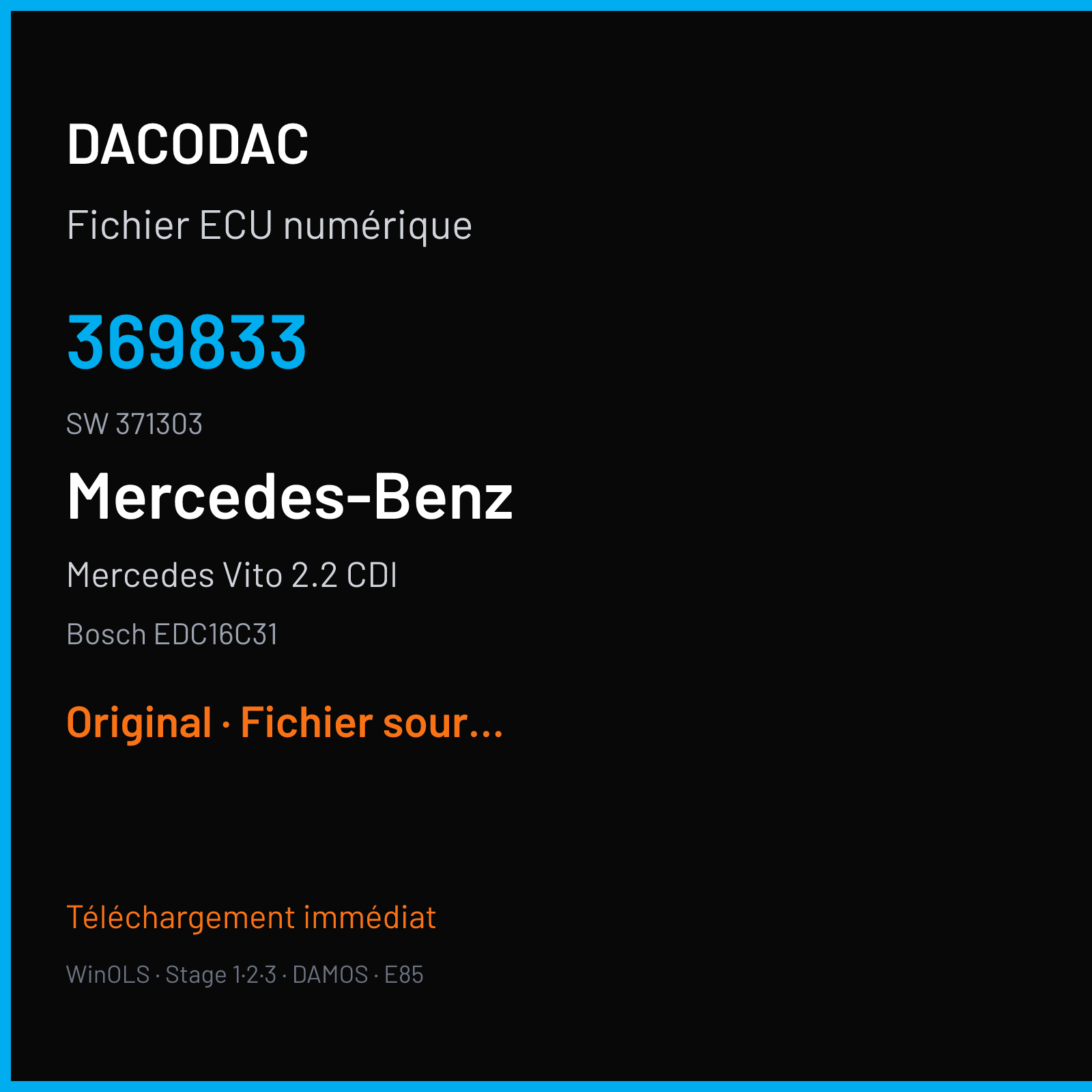 DACODAC

Fichier ECU numérique

369833

SW 371303

Mercedes-Benz

Mercedes Vito 2.2 CDI

Bosch EDC16C31

Original · Fichier sour...

Téléchargement immédiat

WinOLS · Stage 1·2·3 · DAMOS · E85