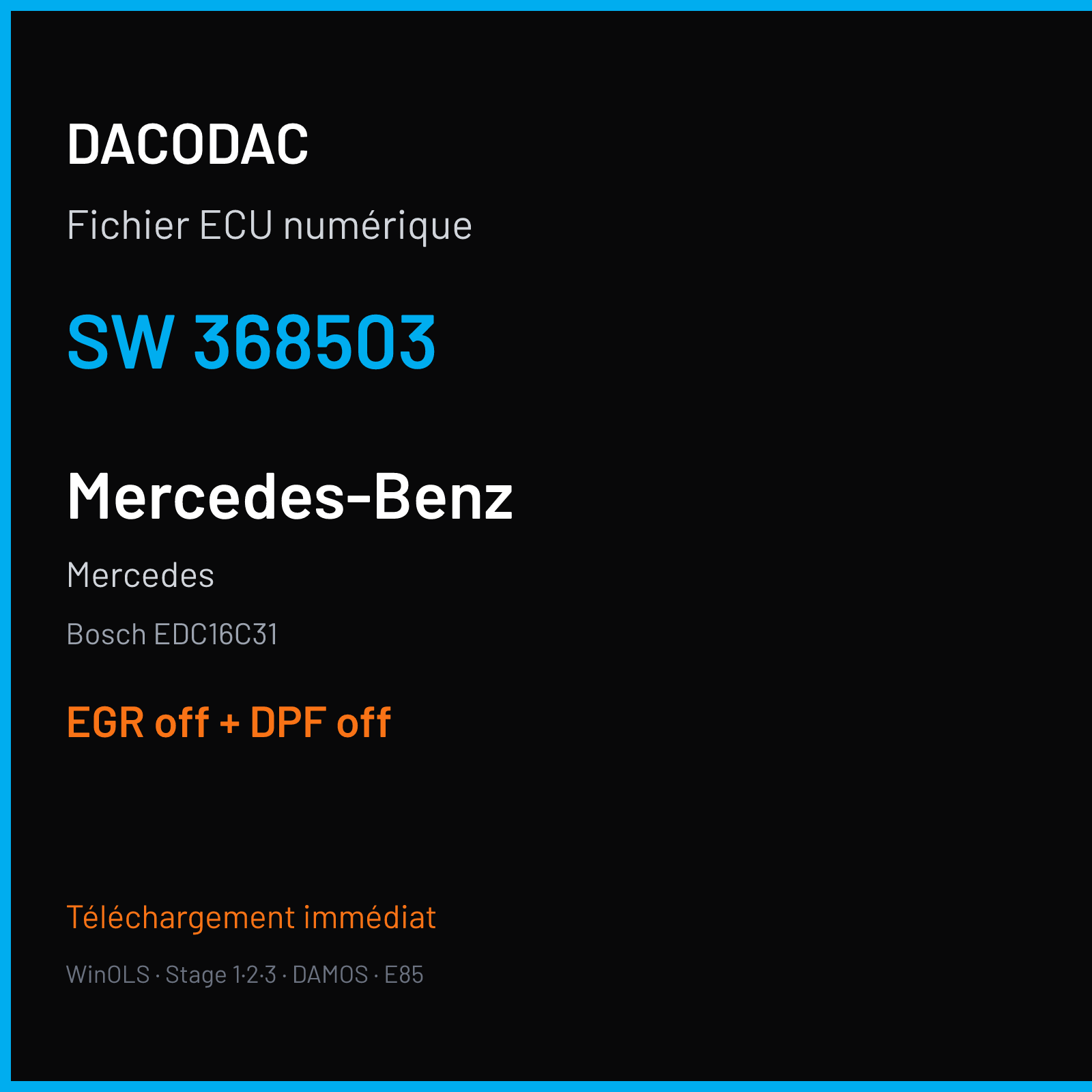 DACODAC

Fichier ECU numérique

SW 368503

Mercedes-Benz

Mercedes

Bosch EDC16C31

EGR off + DPF off

Téléchargement immédiat

WinOLS · Stage 1·2·3 · DAMOS · E85