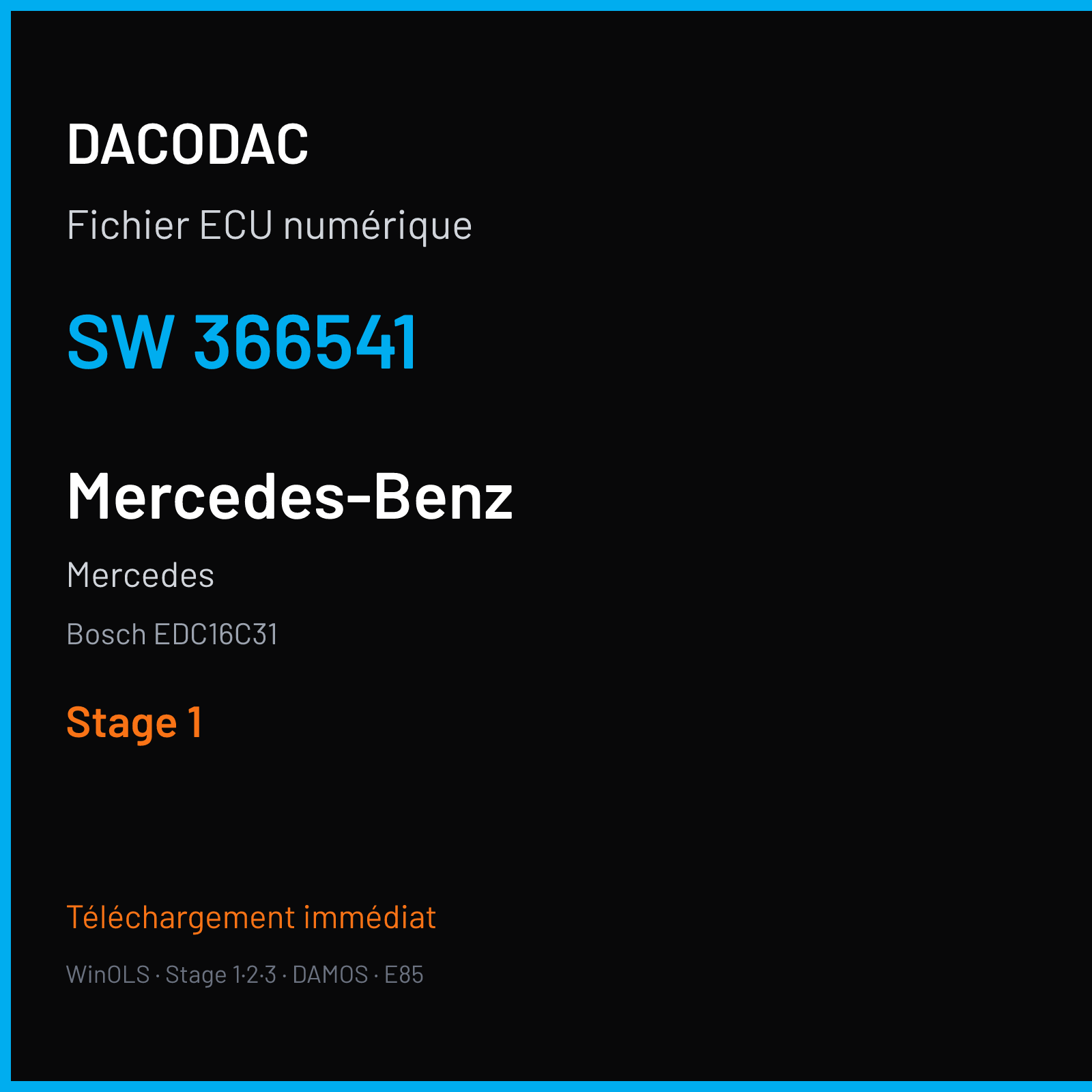 DACODAC

Fichier ECU numérique

SW 366541

Mercedes-Benz

Mercedes

Bosch EDC16C31

Stage 1

Téléchargement immédiat

WinOLS · Stage 1·2·3 · DAMOS · E85