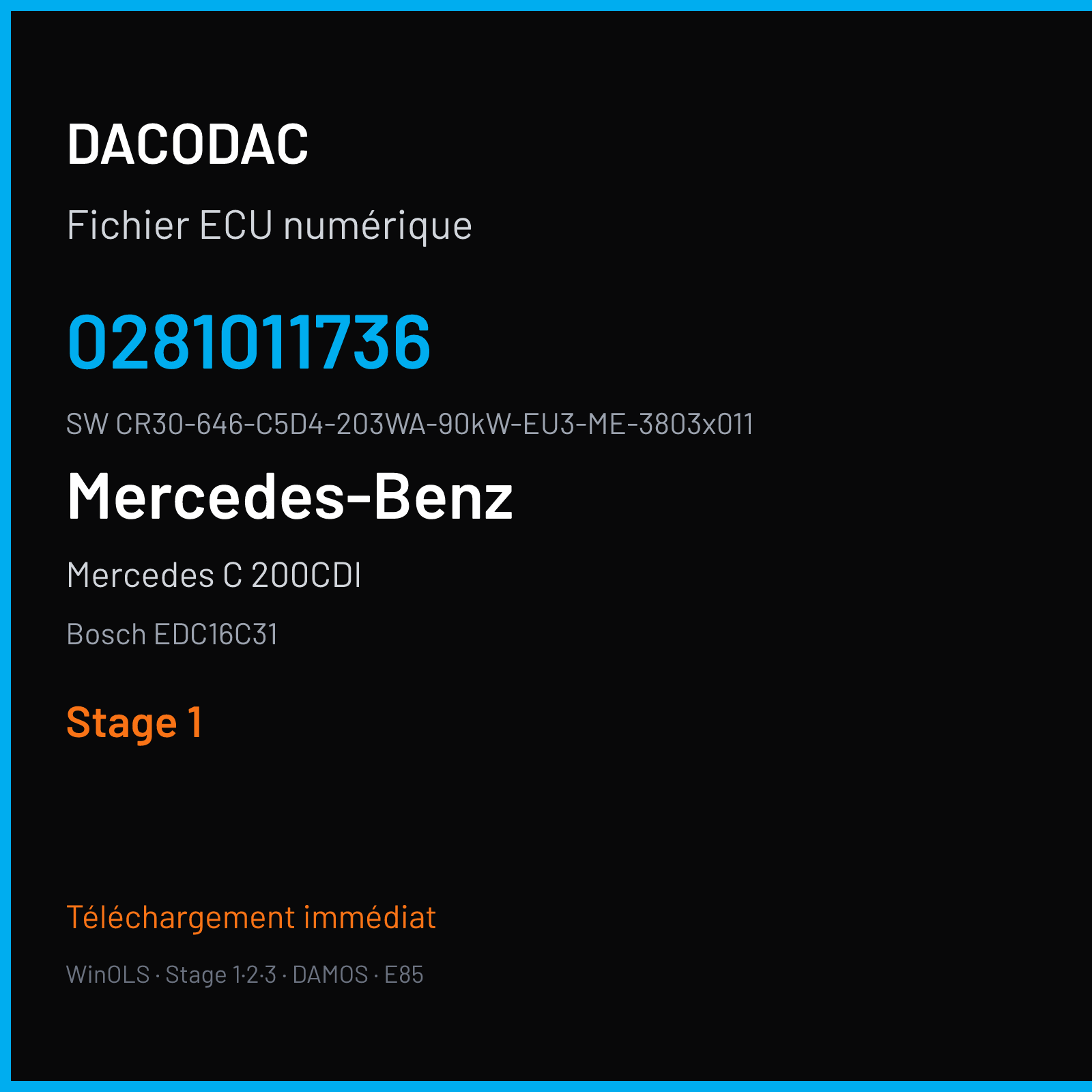 DACODAC

Fichier ECU numérique

0281011736

SW CR30-646-C5D4-203WA-90kW-EU3-ME-3803x011

Mercedes-Benz

Mercedes C 200CDI

Bosch EDC16C31

Stage 1

Téléchargement immédiat

WinOLS · Stage 1·2·3 · DAMOS · E85