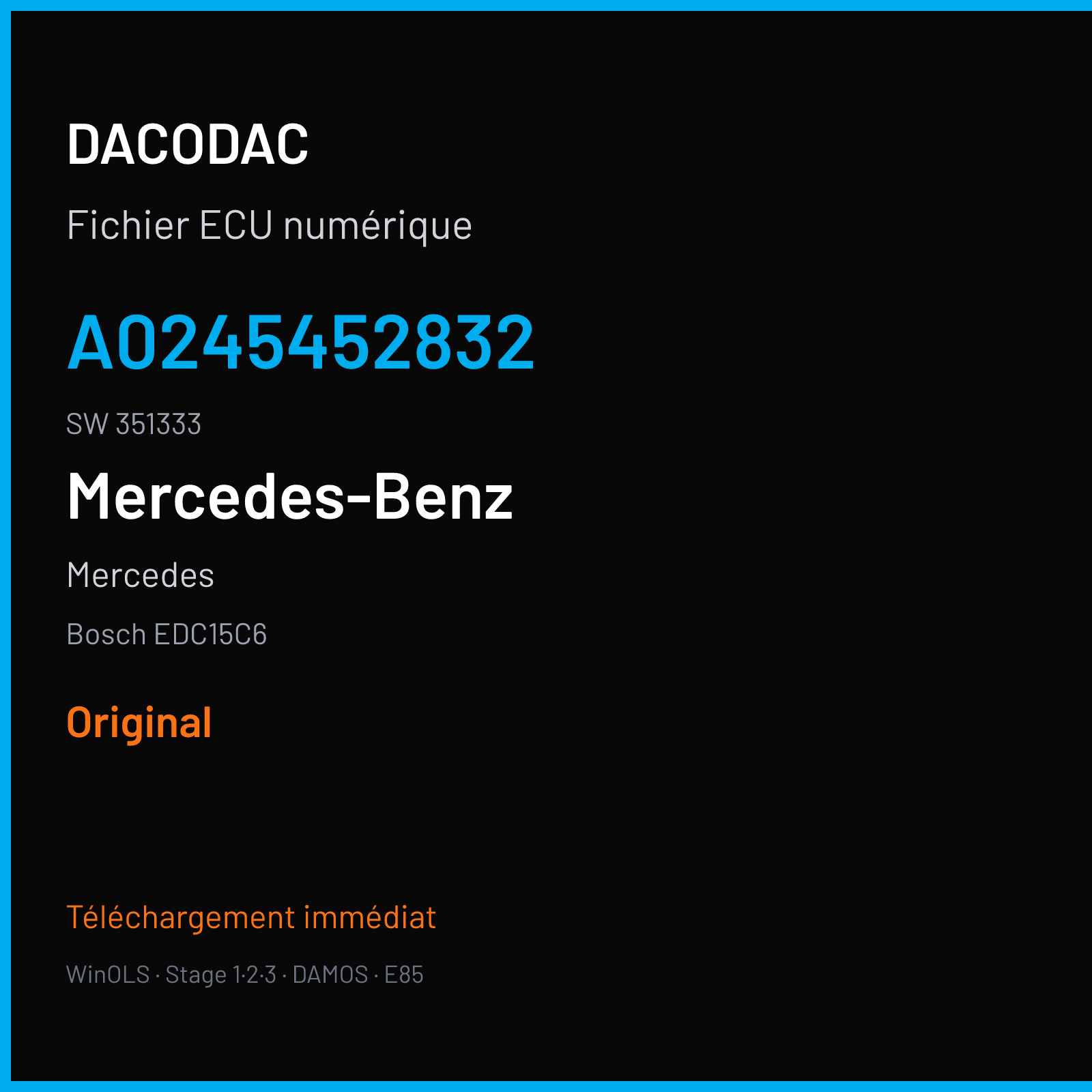 DACODAC

Fichier ECU numérique

A0245452832

SW 351333

Mercedes-Benz

Mercedes

Bosch EDC15C6

Original

Téléchargement immédiat

WinOLS · Stage 1·2·3 · DAMOS · E85