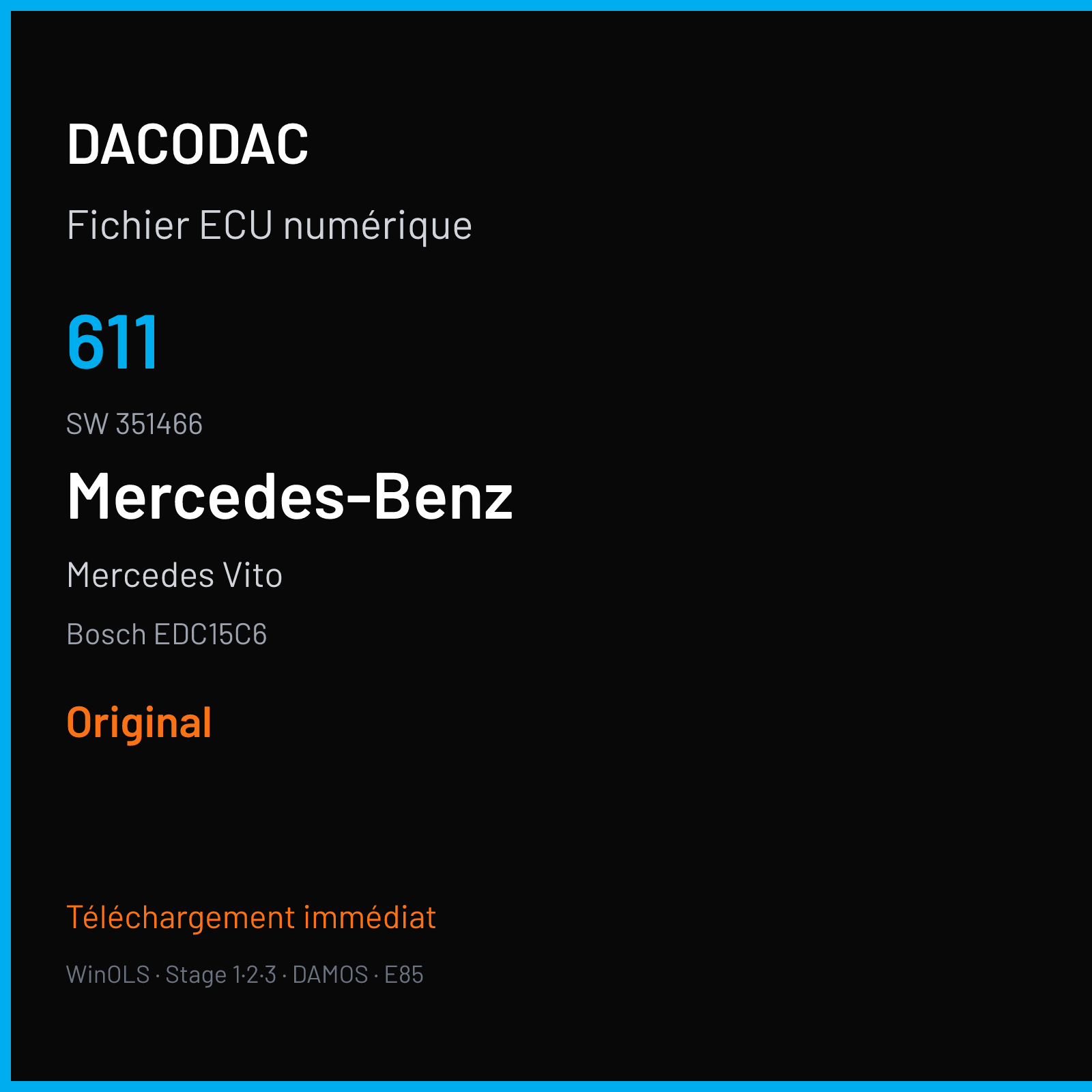 DACODAC

Fichier ECU numérique

611

SW 351466

Mercedes-Benz

Mercedes Vito

Bosch EDC15C6

Original

Téléchargement immédiat

WinOLS · Stage 1·2·3 · DAMOS · E85