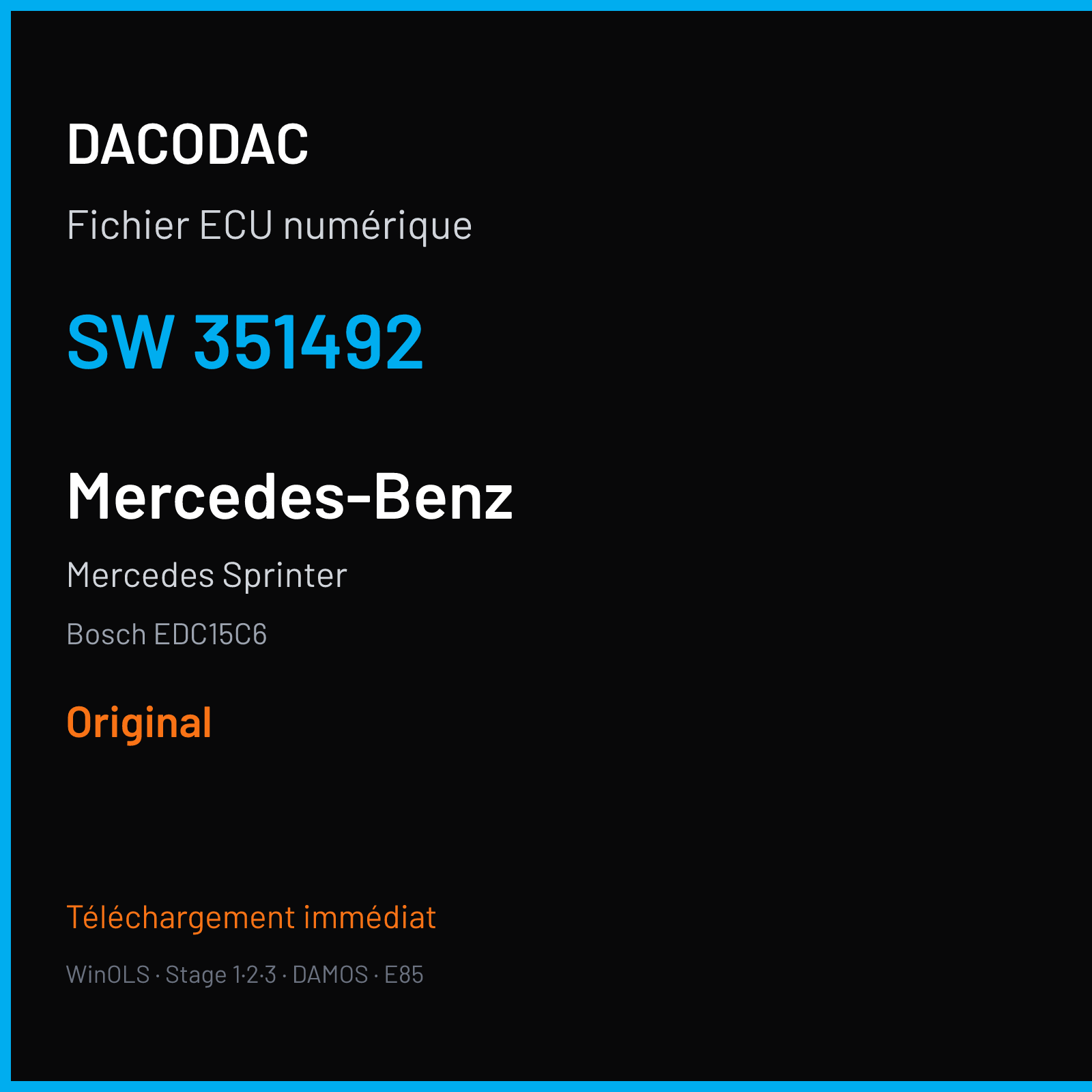 DACODAC

Fichier ECU numérique

SW 351492

Mercedes-Benz

Mercedes Sprinter

Bosch EDC15C6

Original

Téléchargement immédiat

WinOLS · Stage 1·2·3 · DAMOS · E85