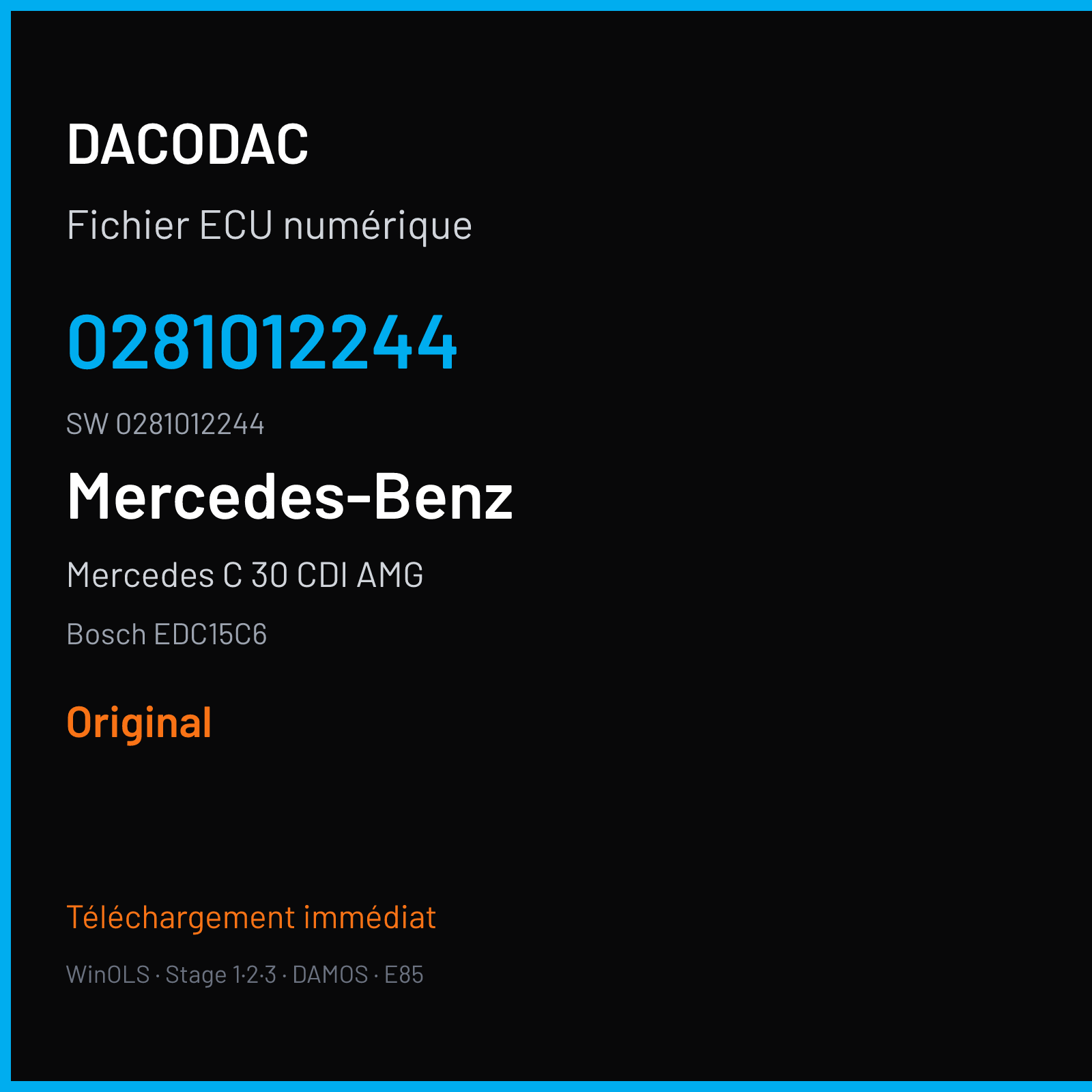 DACODAC

Fichier ECU numérique

0281012244

SW 0281012244

Mercedes-Benz

Mercedes C 30 CDI AMG

Bosch EDC15C6

Original

Téléchargement immédiat

WinOLS · Stage 1·2·3 · DAMOS · E85