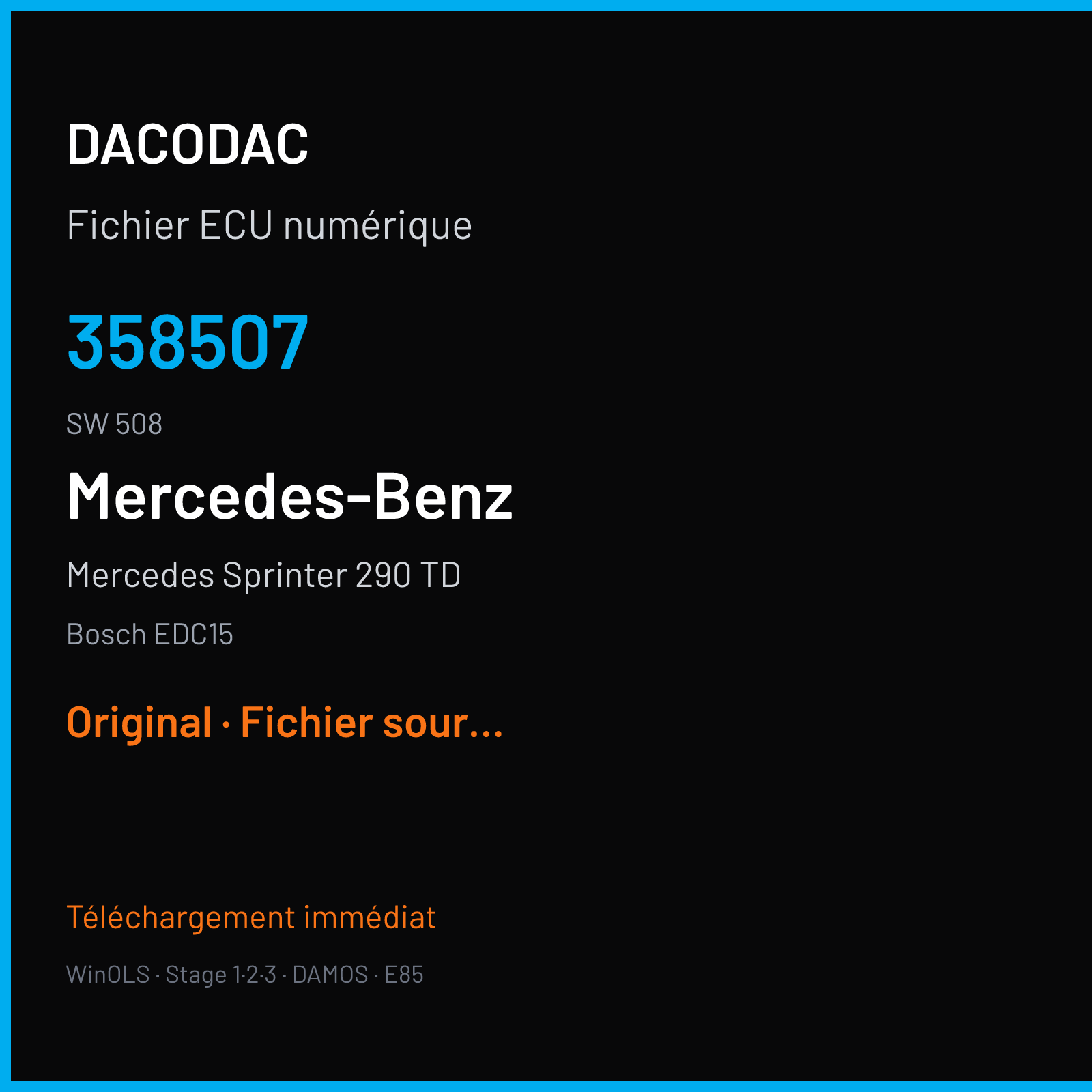 DACODAC

Fichier ECU numérique

358507

SW 508

Mercedes-Benz

Mercedes Sprinter 290 TD

Bosch EDC15

Original · Fichier sour...

Téléchargement immédiat

WinOLS · Stage 1·2·3 · DAMOS · E85