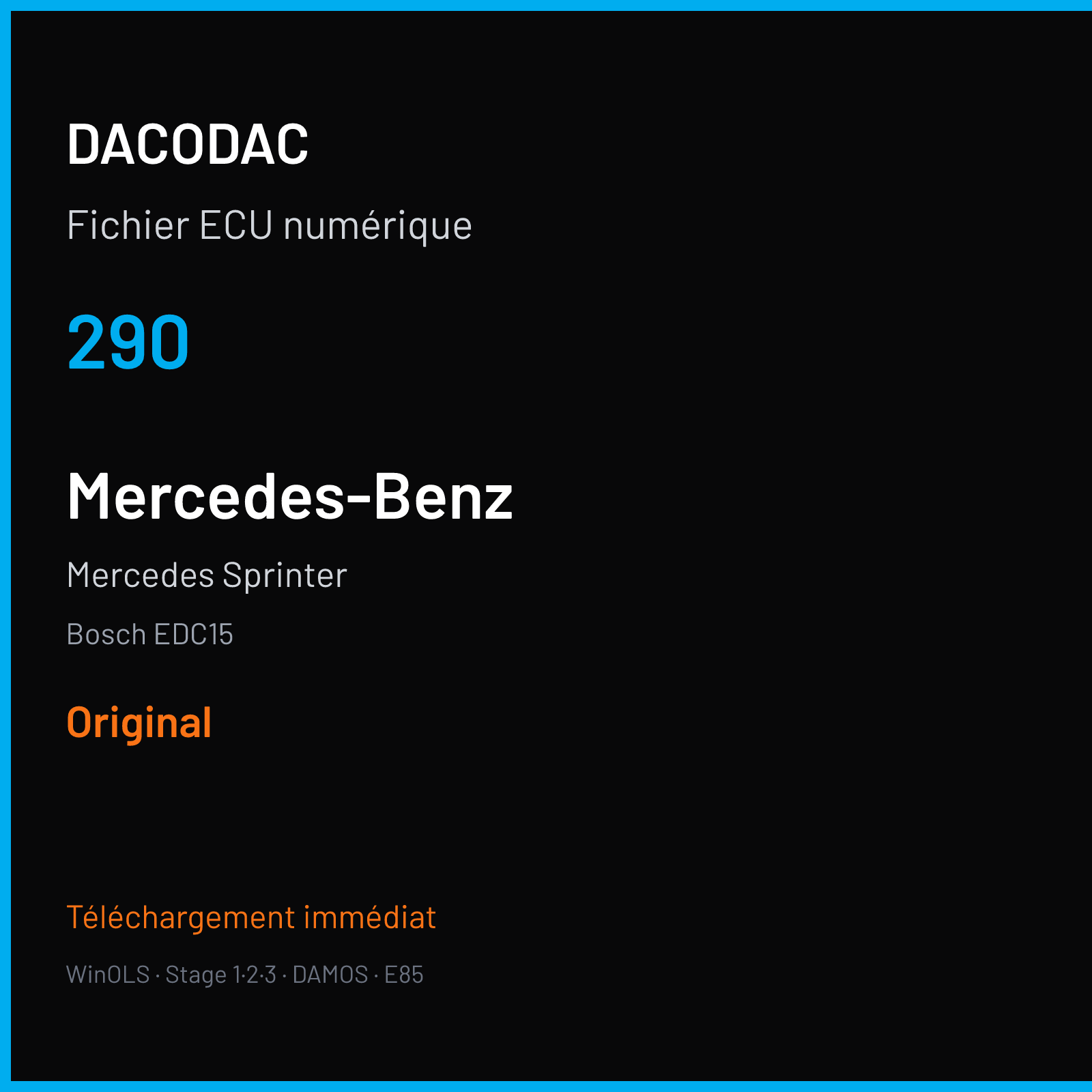 DACODAC

Fichier ECU numérique

290

Mercedes-Benz

Mercedes Sprinter

Bosch EDC15

Original

Téléchargement immédiat

WinOLS · Stage 1·2·3 · DAMOS · E85