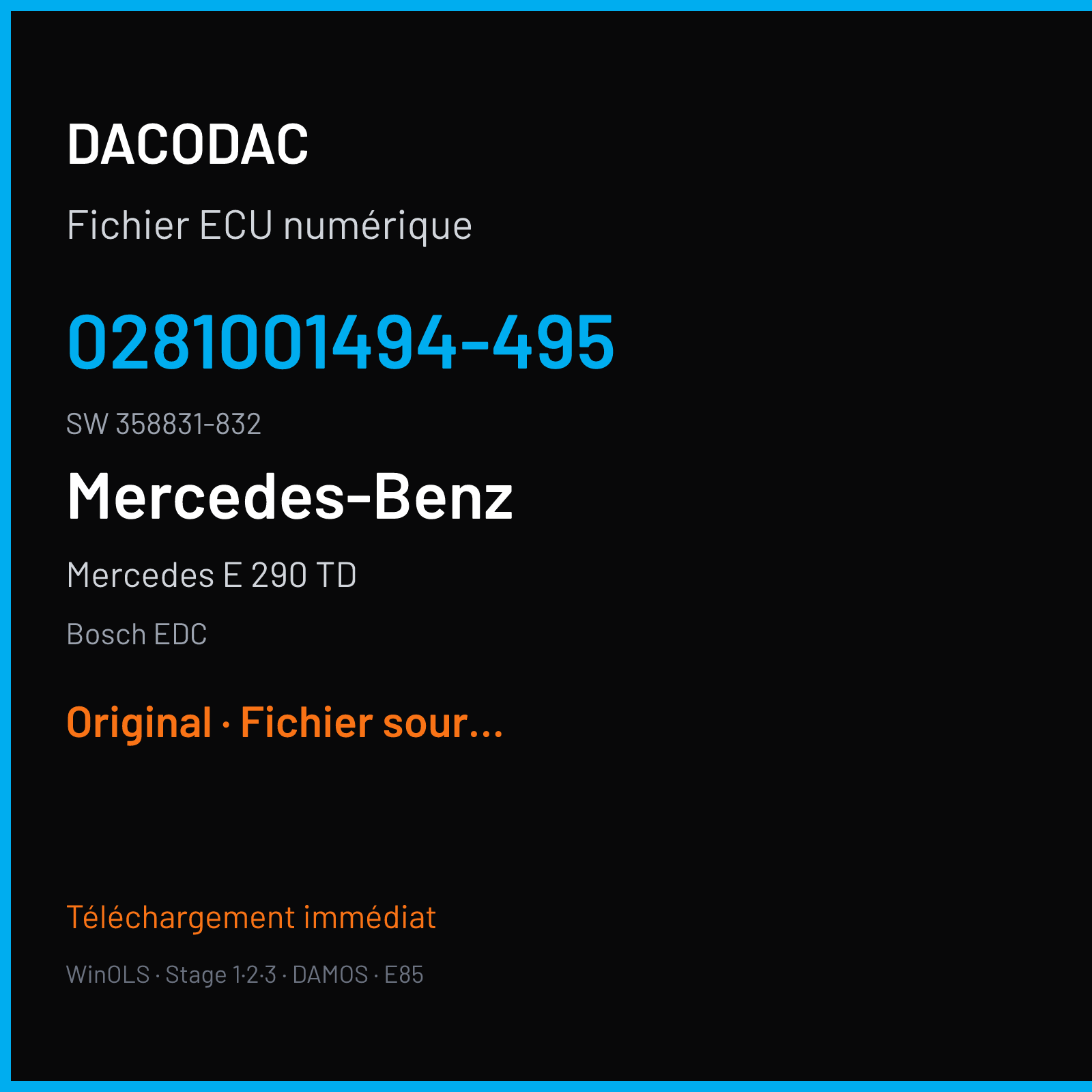 DACODAC

Fichier ECU numérique

0281001494-495

SW 358831-832

Mercedes-Benz

Mercedes E 290 TD

Bosch EDC

Original · Fichier sour...

Téléchargement immédiat

WinOLS · Stage 1·2·3 · DAMOS · E85