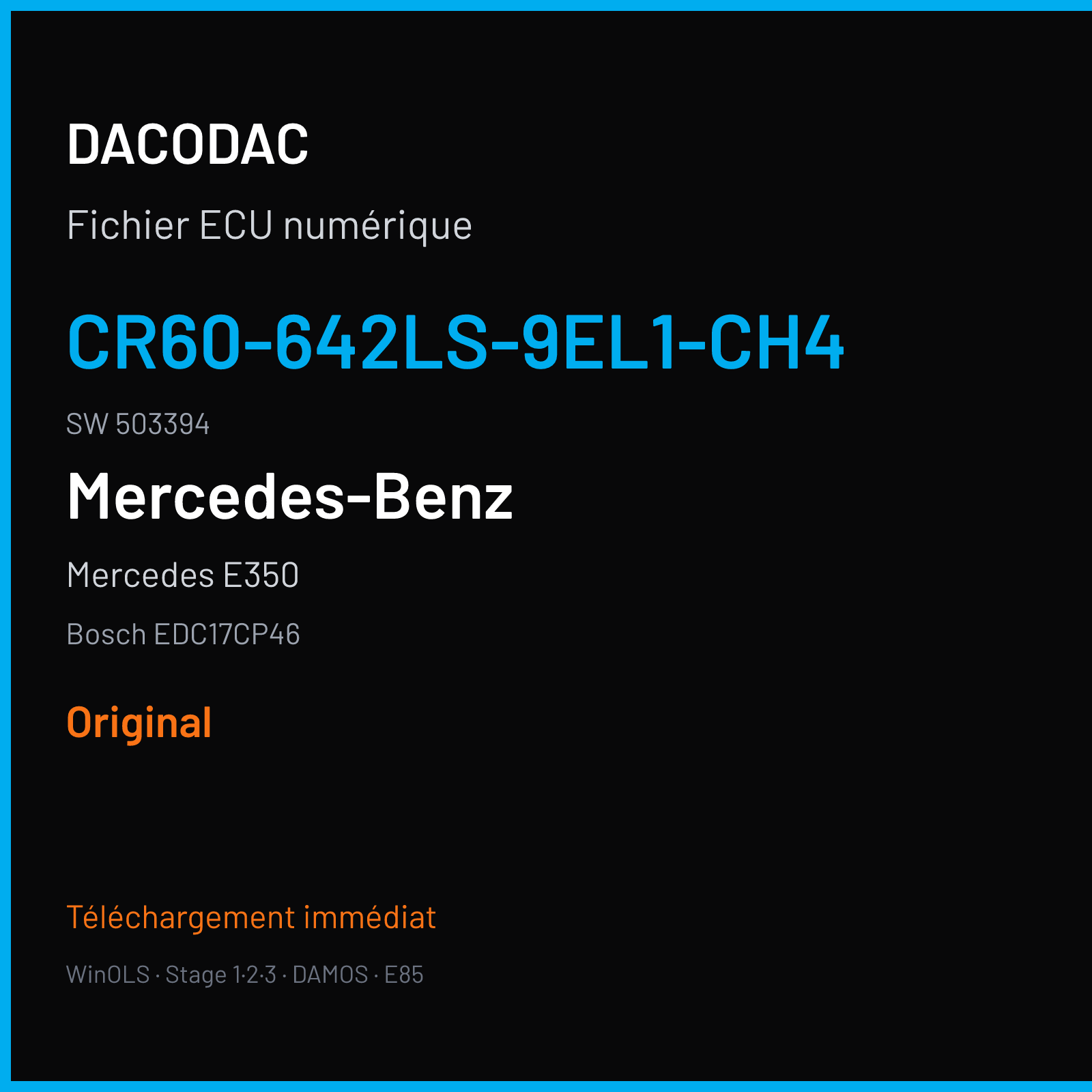 DACODAC

Fichier ECU numérique

CR60-642LS-9EL1-CH4

SW 503394

Mercedes-Benz

Mercedes E350

Bosch EDC17CP46

Original

Téléchargement immédiat

WinOLS · Stage 1·2·3 · DAMOS · E85