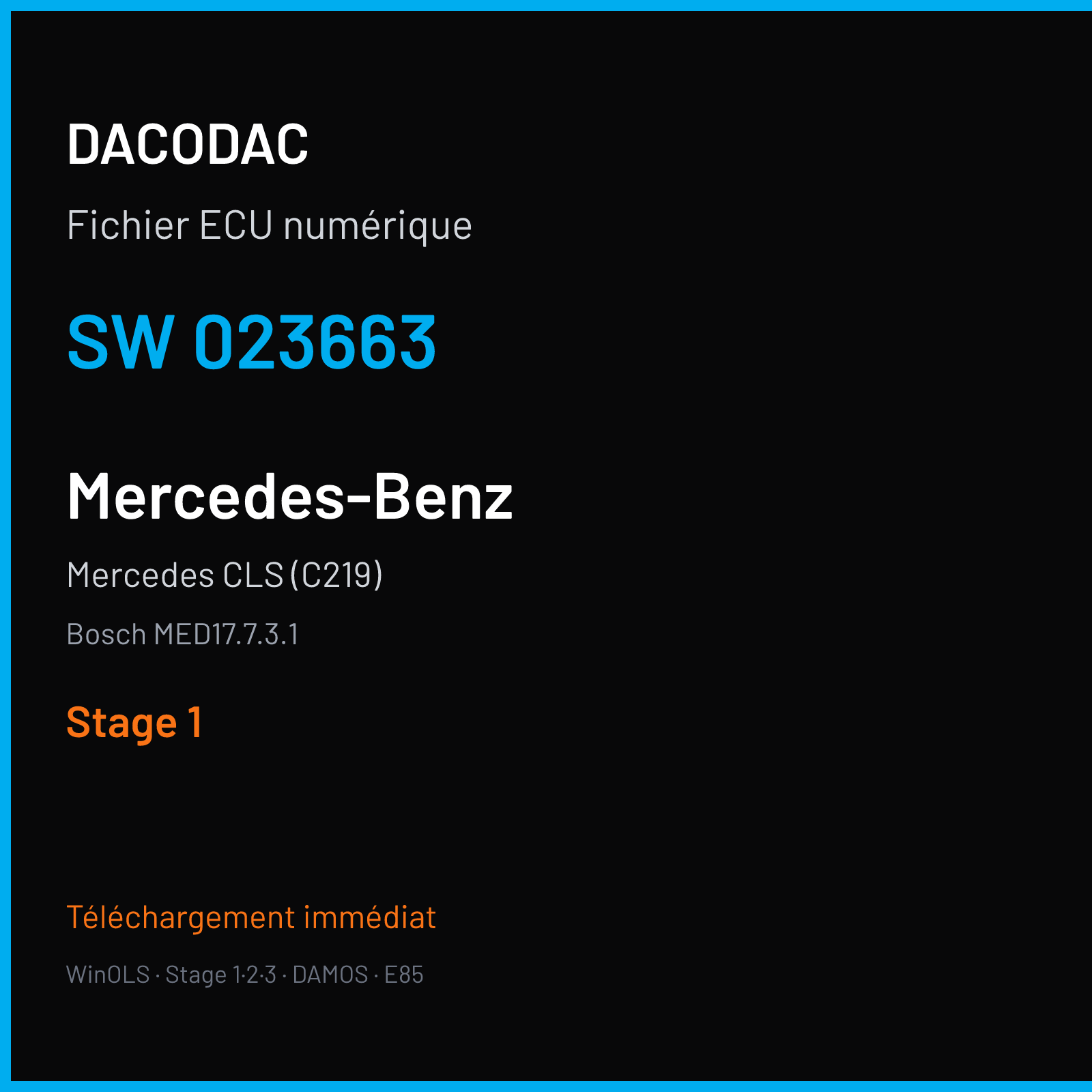 DACODAC

Fichier ECU numérique

SW 023663

Mercedes-Benz

Mercedes CLS (C219)

Bosch MED17.7.3.1

Stage 1

Téléchargement immédiat

WinOLS · Stage 1·2·3 · DAMOS · E85