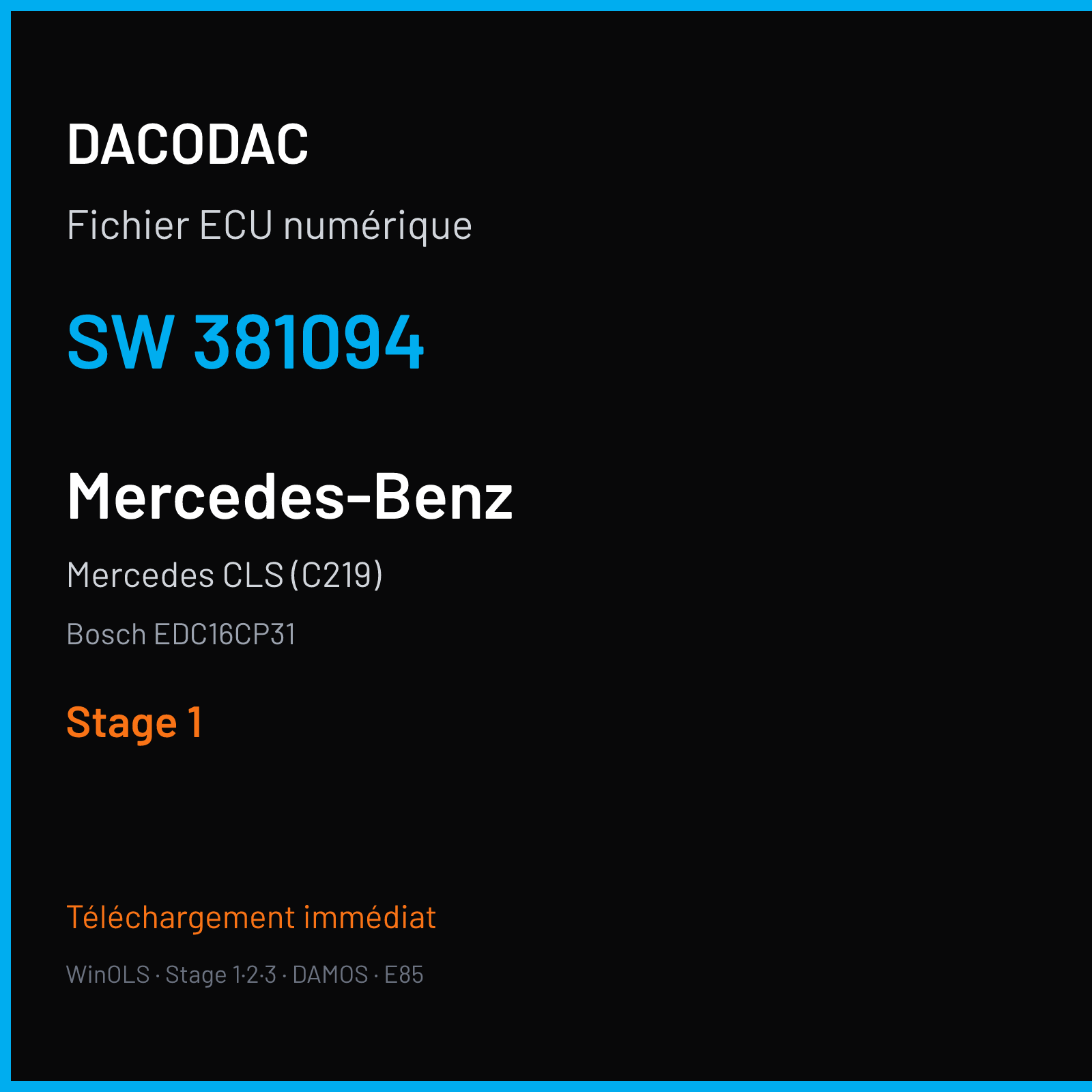 DACODAC

Fichier ECU numérique

SW 381094

Mercedes-Benz

Mercedes CLS (C219)

Bosch EDC16CP31

Stage 1

Téléchargement immédiat

WinOLS · Stage 1·2·3 · DAMOS · E85