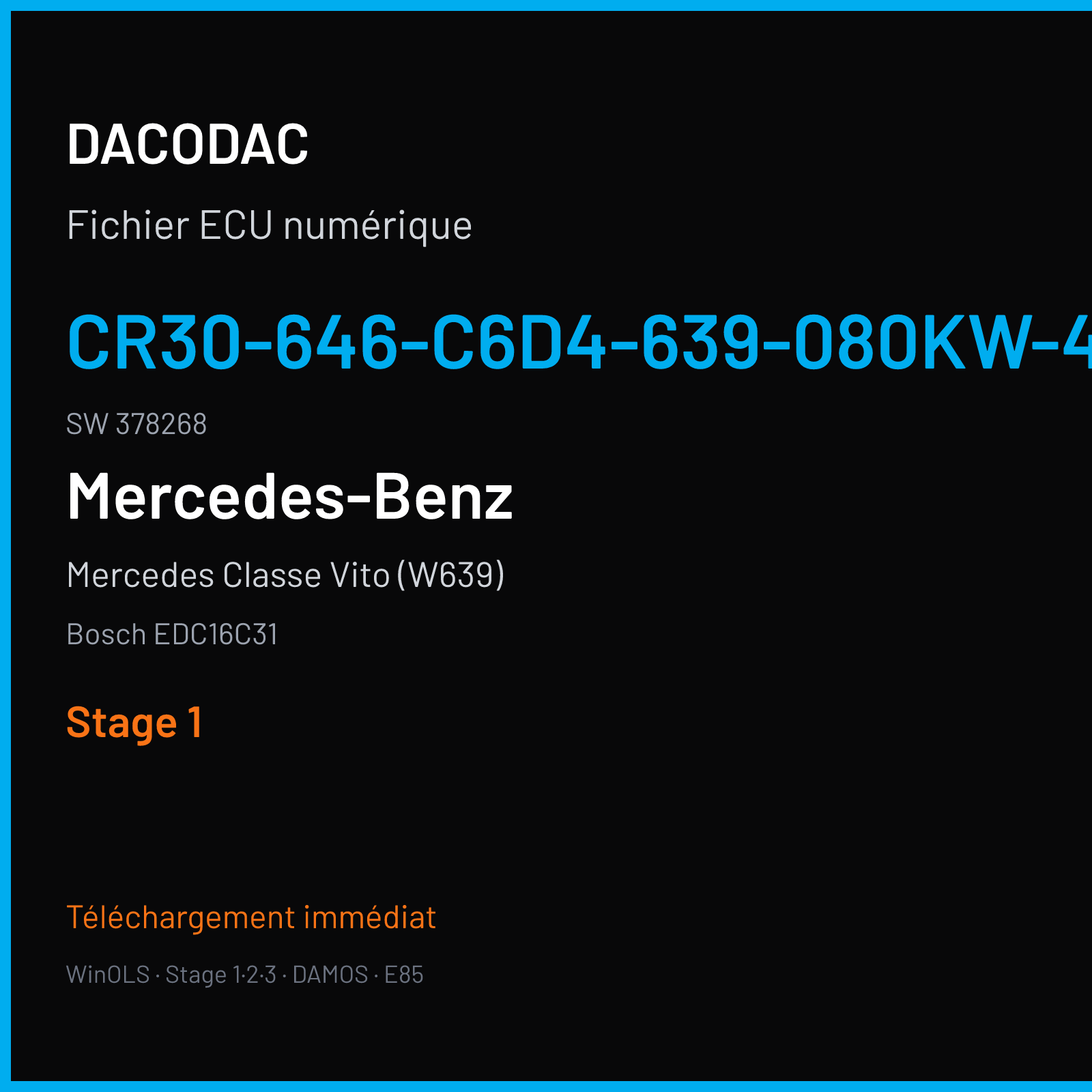 DACODAC

Fichier ECU numérique

CR30-646-C6D4-639-080KW-4

SW 378268

Mercedes-Benz

Mercedes Classe Vito (W639)

Bosch EDC16C31

Stage 1

Téléchargement immédiat

WinOLS · Stage 1·2·3 · DAMOS · E85