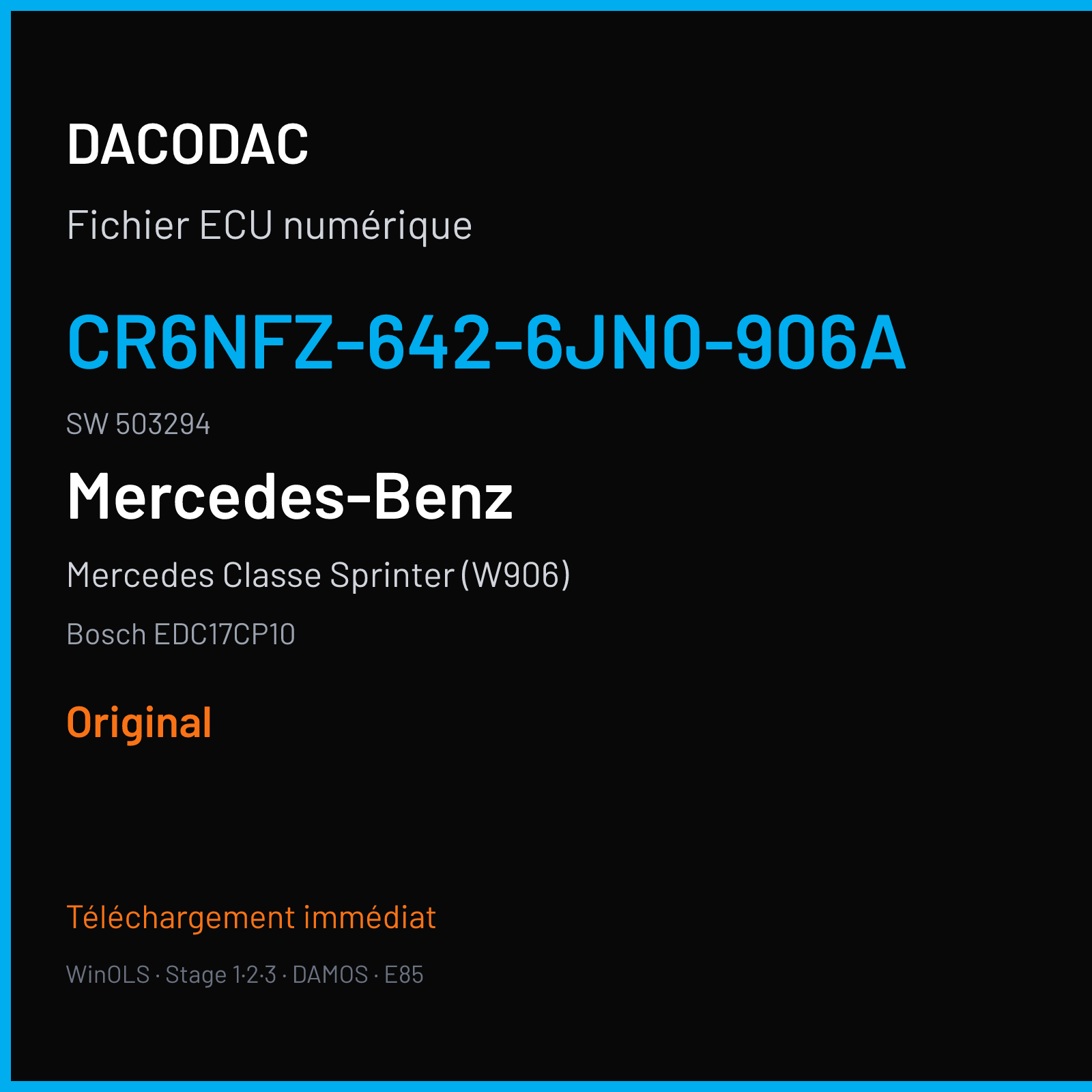 DACODAC

Fichier ECU numérique

CR6NFZ-642-6JN0-906A

SW 503294

Mercedes-Benz

Mercedes Classe Sprinter (W906)

Bosch EDC17CP10

Original

Téléchargement immédiat

WinOLS · Stage 1·2·3 · DAMOS · E85