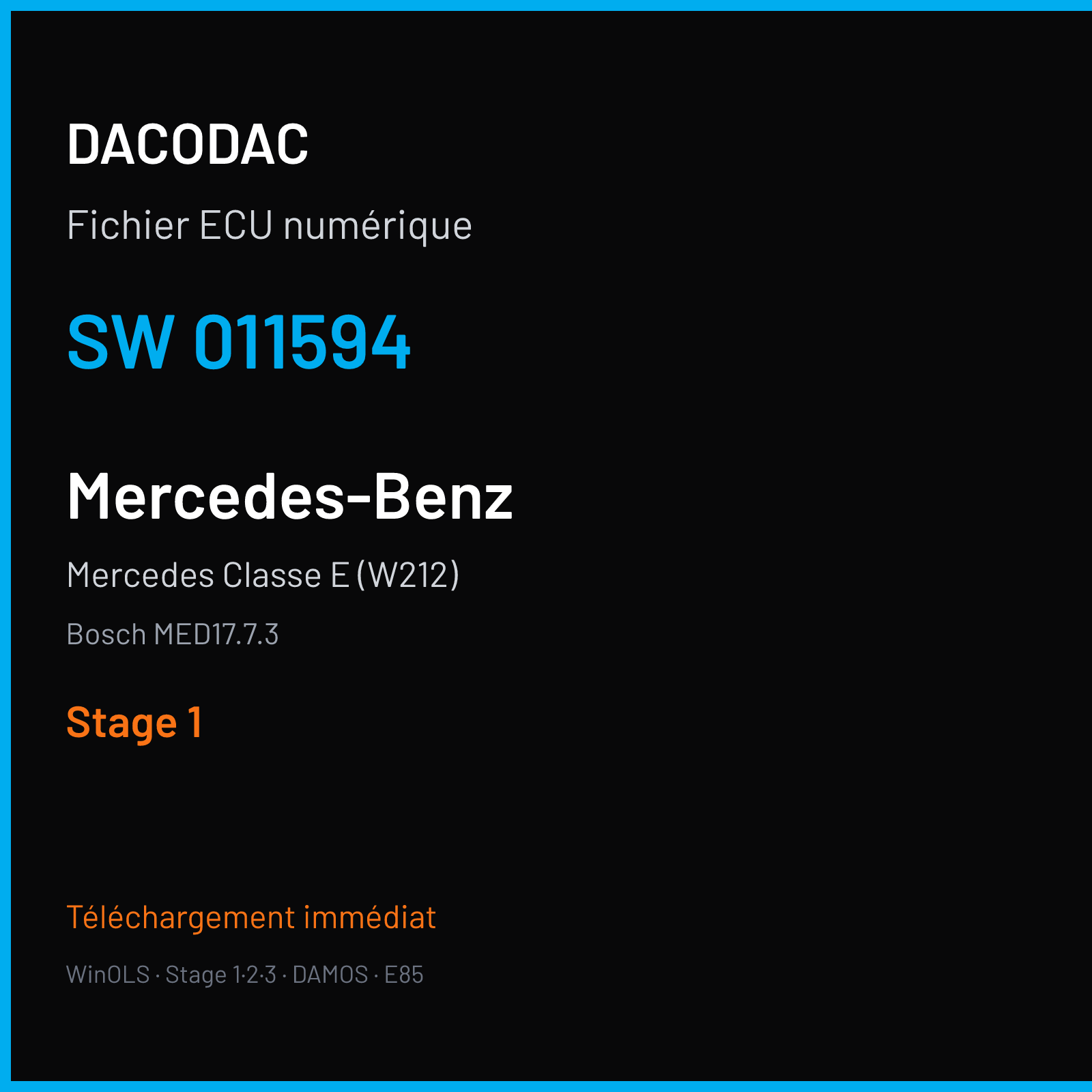 DACODAC

Fichier ECU numérique

SW 011594

Mercedes-Benz

Mercedes Classe E (W212)

Bosch MED17.7.3

Stage 1

Téléchargement immédiat

WinOLS · Stage 1·2·3 · DAMOS · E85