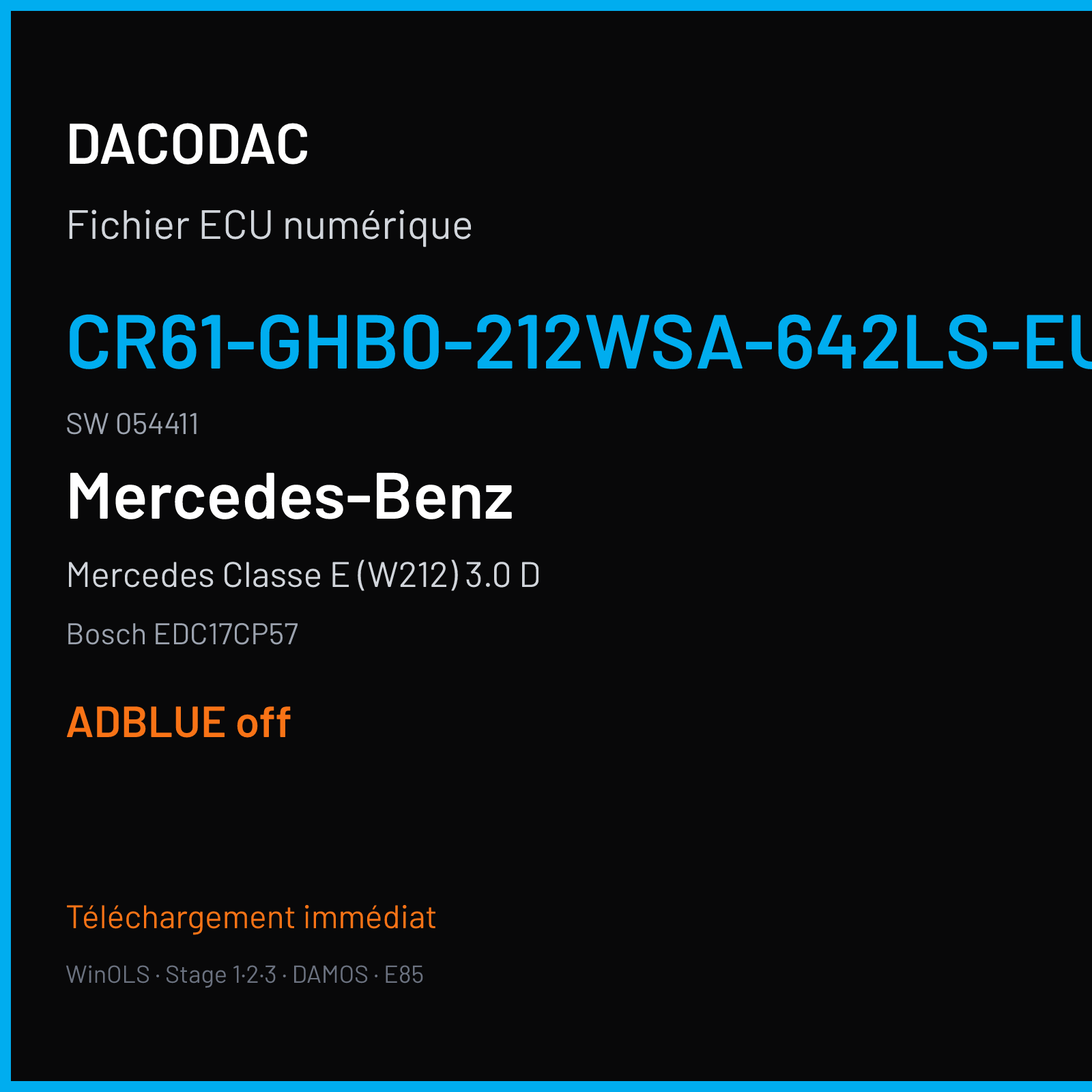 DACODAC

Fichier ECU numérique

CR61-GHB0-212WSA-642LS-EU

SW 054411

Mercedes-Benz

Mercedes Classe E (W212) 3.0 D

Bosch EDC17CP57

ADBLUE off

Téléchargement immédiat

WinOLS · Stage 1·2·3 · DAMOS · E85