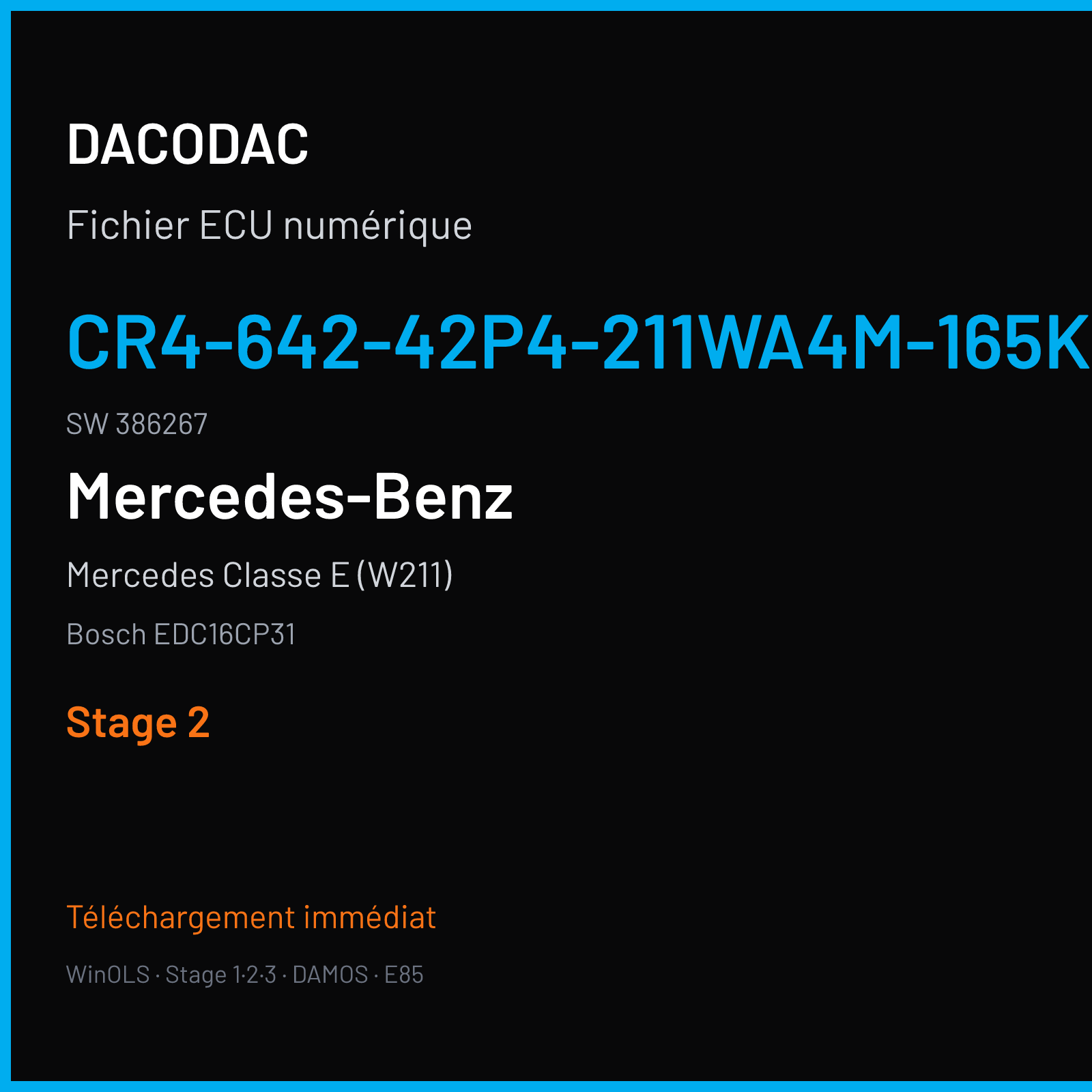 DACODAC

Fichier ECU numérique

CR4-642-42P4-211WA4M-165K

SW 386267

Mercedes-Benz

Mercedes Classe E (W211)

Bosch EDC16CP31

Stage 2

Téléchargement immédiat

WinOLS · Stage 1·2·3 · DAMOS · E85