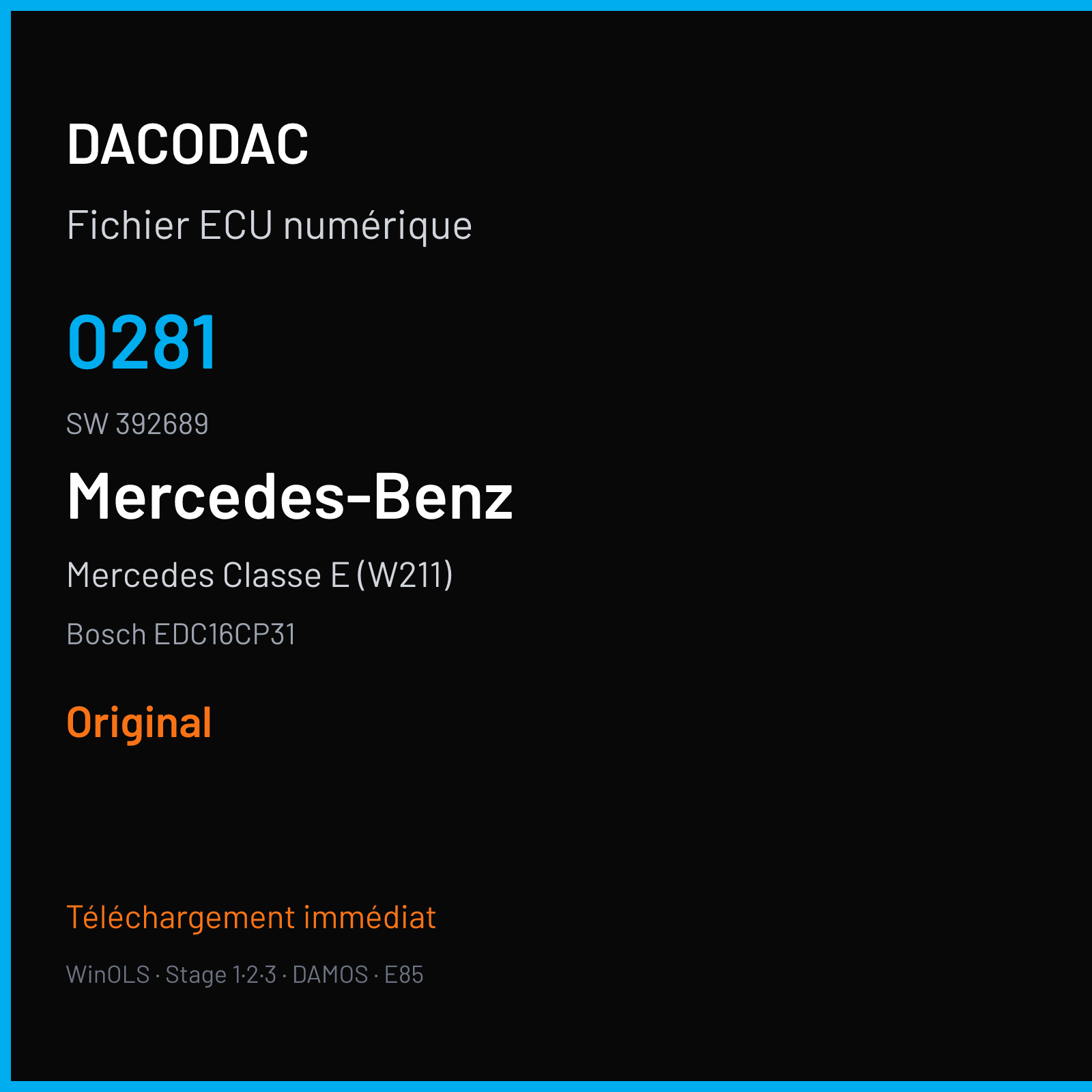 DACODAC

Fichier ECU numérique

0281

SW 392689

Mercedes-Benz

Mercedes Classe E (W211)

Bosch EDC16CP31

Original

Téléchargement immédiat

WinOLS · Stage 1·2·3 · DAMOS · E85