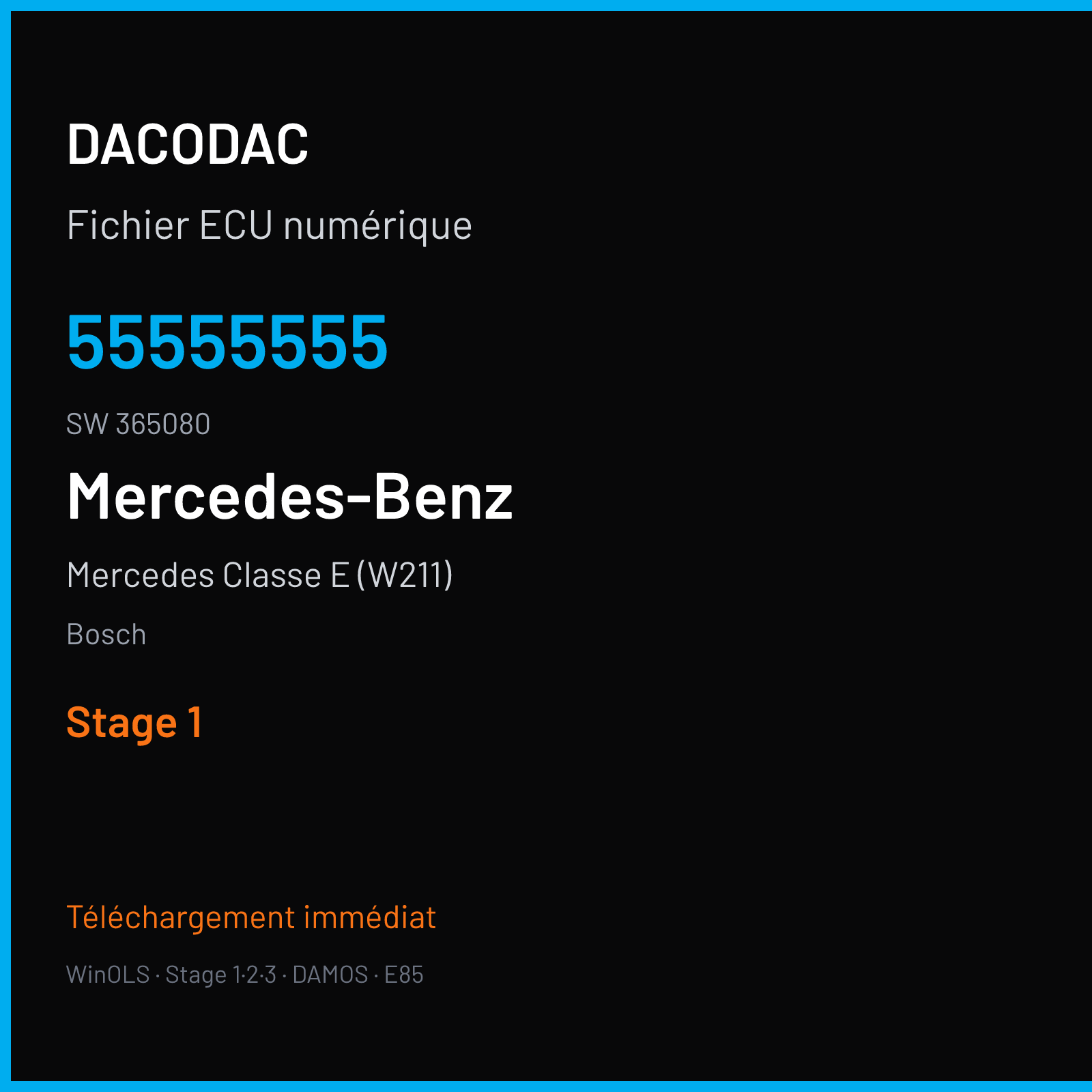 DACODAC

Fichier ECU numérique

55555555

SW 365080

Mercedes-Benz

Mercedes Classe E (W211)

Bosch

Stage 1

Téléchargement immédiat

WinOLS · Stage 1·2·3 · DAMOS · E85