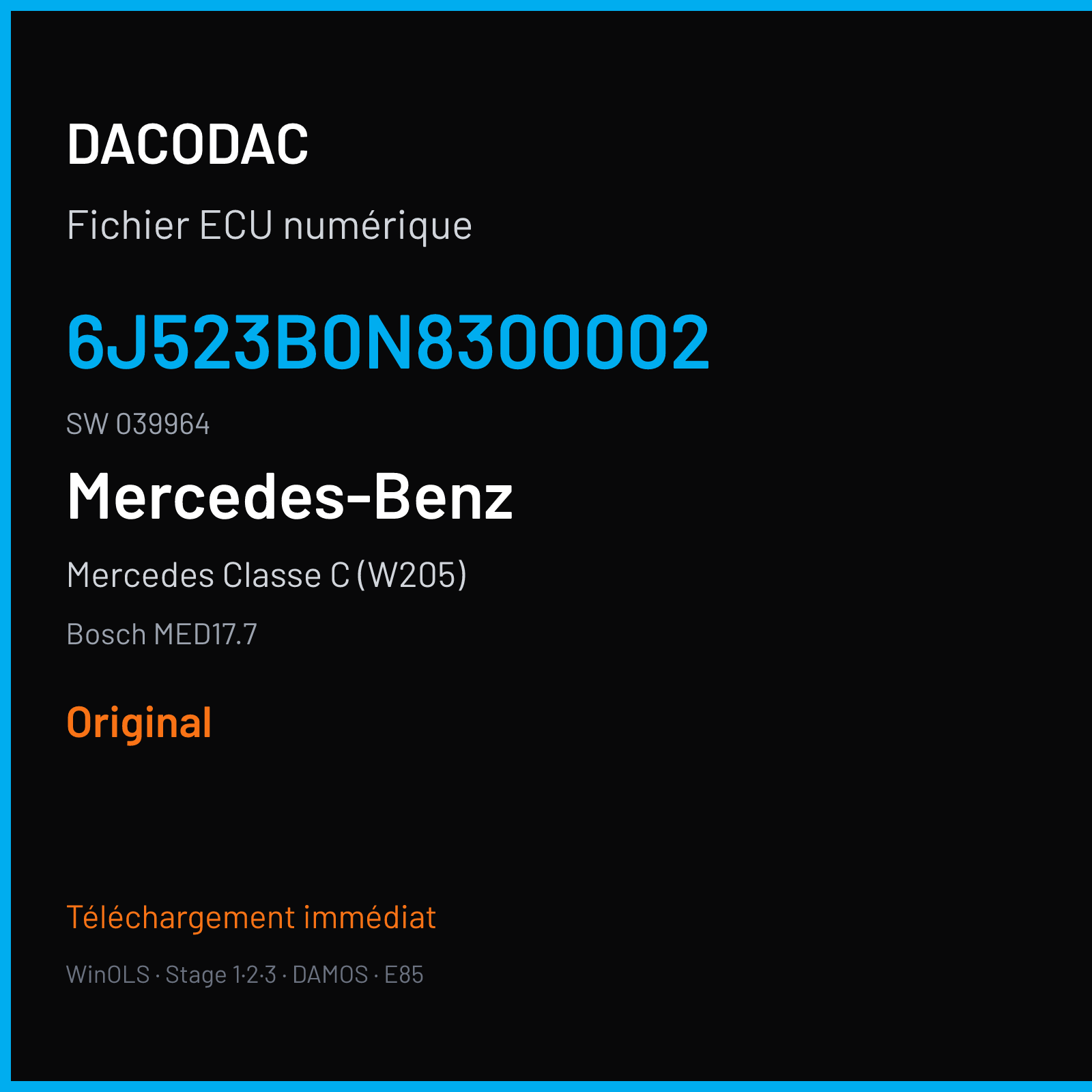 DACODAC

Fichier ECU numérique

6J523B0N8300002

SW 039964

Mercedes-Benz

Mercedes Classe C (W205)

Bosch MED17.7

Original

Téléchargement immédiat

WinOLS · Stage 1·2·3 · DAMOS · E85