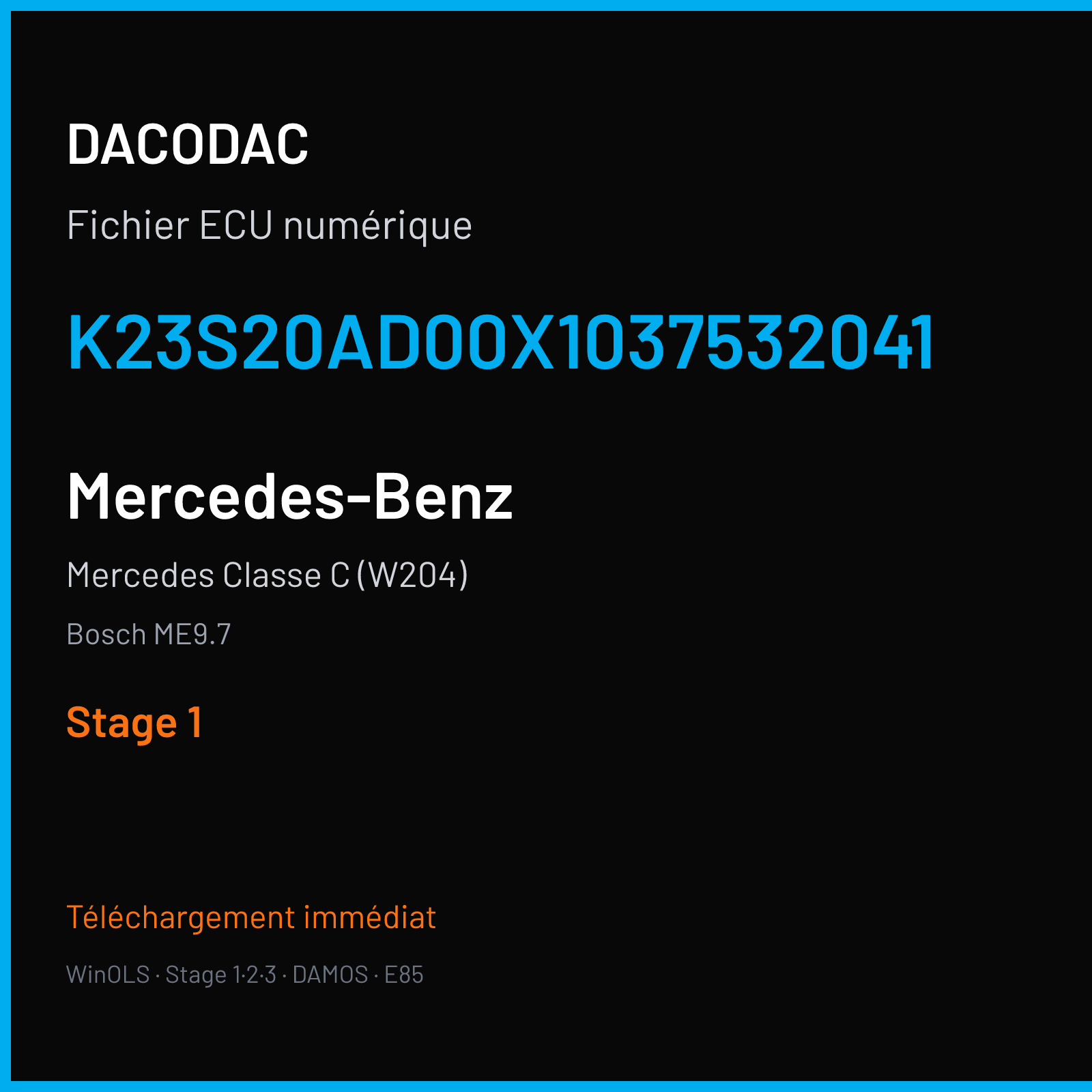 DACODAC

Fichier ECU numérique

K23S20AD00X1037532041

Mercedes-Benz

Mercedes Classe C (W204)

Bosch ME9.7

Stage 1

Téléchargement immédiat

WinOLS · Stage 1·2·3 · DAMOS · E85