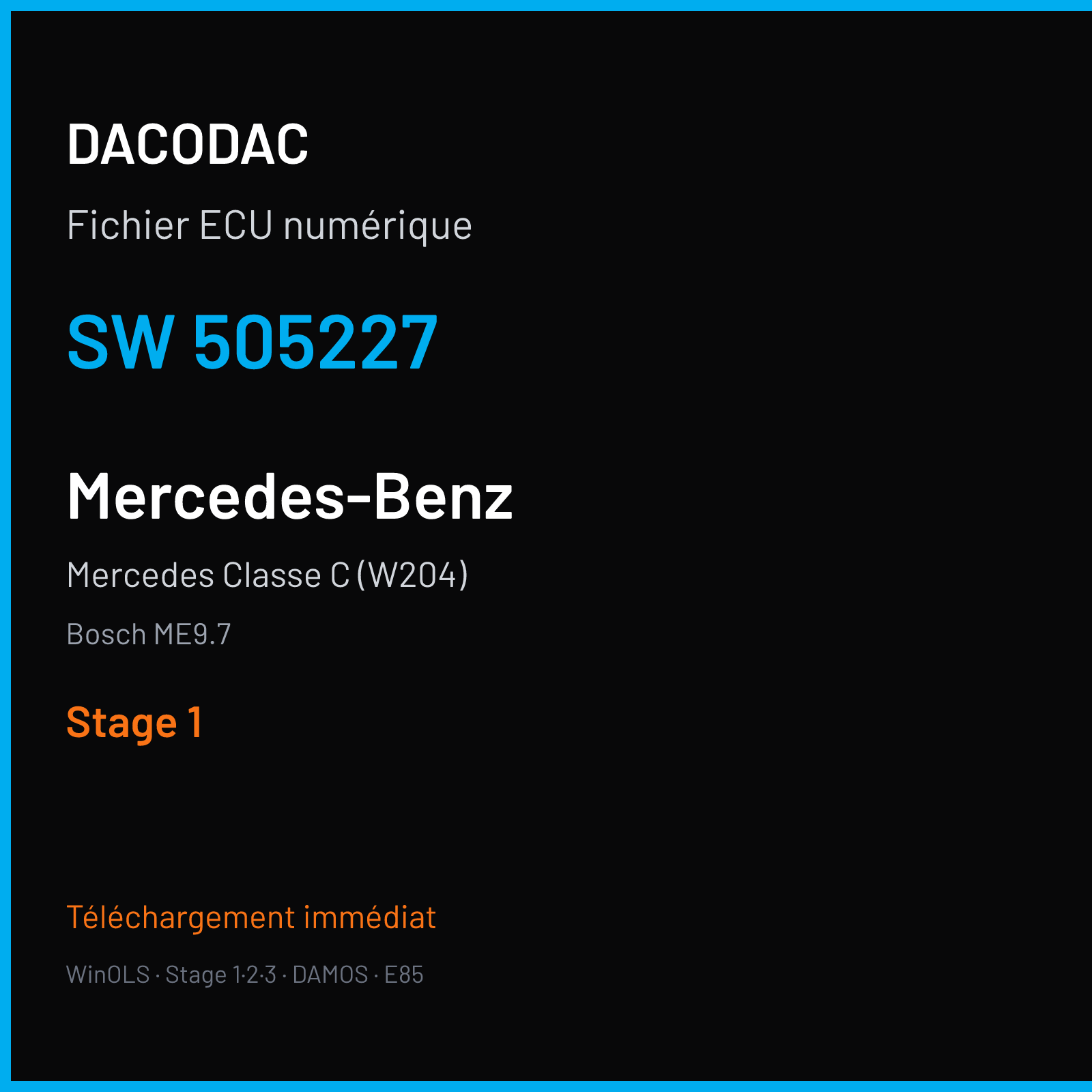 DACODAC

Fichier ECU numérique

SW 505227

Mercedes-Benz

Mercedes Classe C (W204)

Bosch ME9.7

Stage 1

Téléchargement immédiat

WinOLS · Stage 1·2·3 · DAMOS · E85