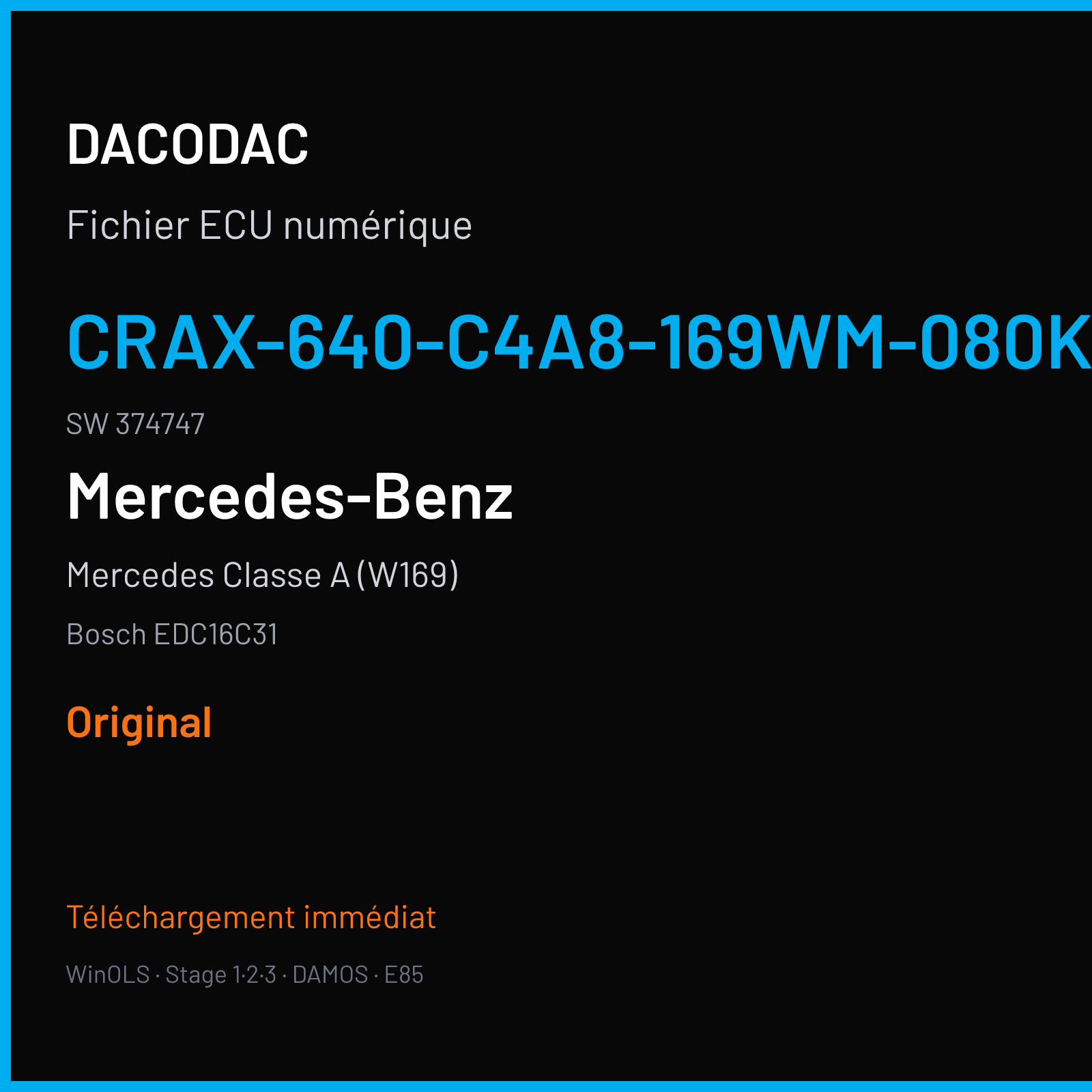 DACODAC

Fichier ECU numérique

CRAX-640-C4A8-169WM-080K

SW 374747

Mercedes-Benz

Mercedes Classe A (W169)

Bosch EDC16C31

Original

Téléchargement immédiat

WinOLS · Stage 1·2·3 · DAMOS · E85