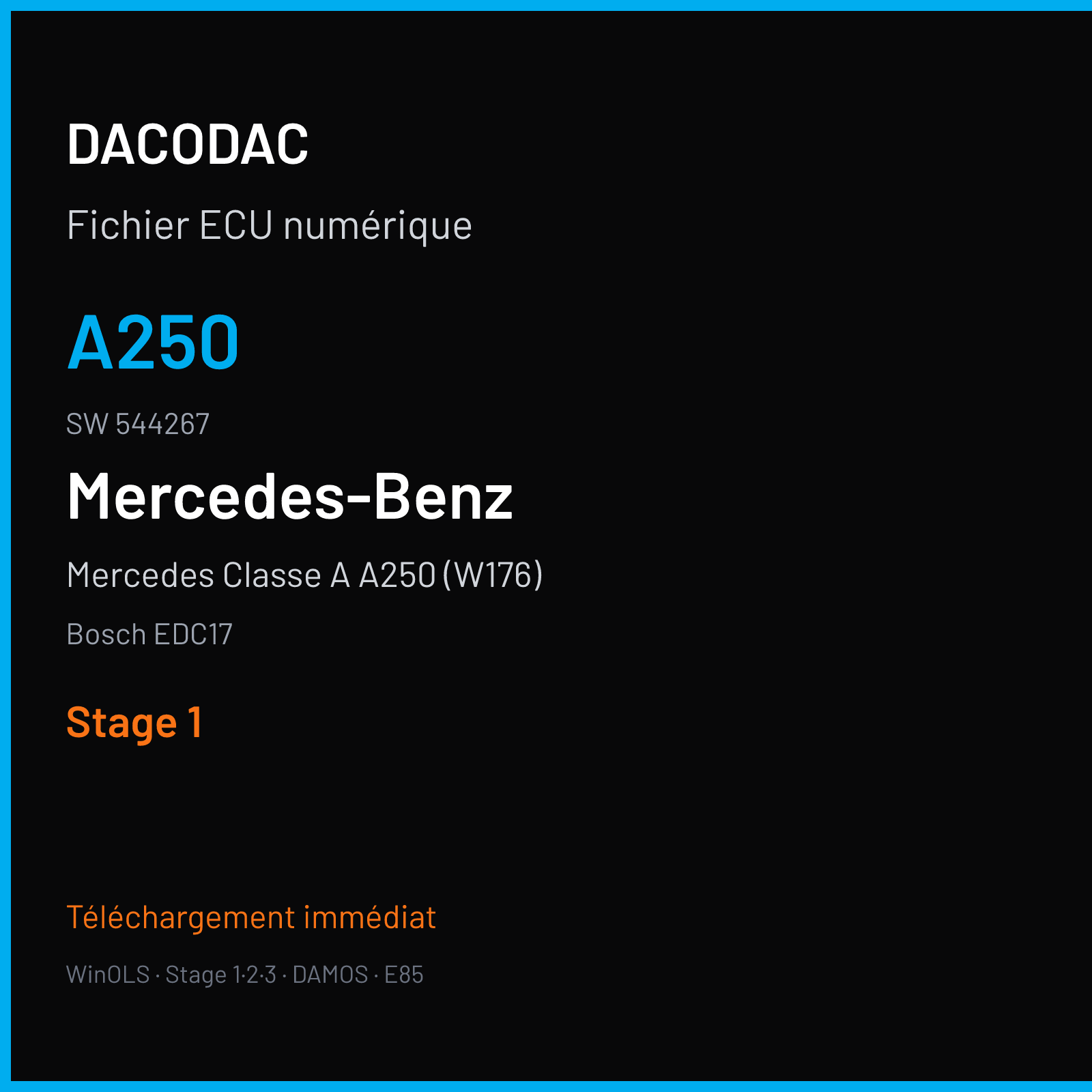 DACODAC

Fichier ECU numérique

A250

SW 544267

Mercedes-Benz

Mercedes Classe A A250 (W176)

Bosch EDC17

Stage 1

Téléchargement immédiat

WinOLS · Stage 1·2·3 · DAMOS · E85