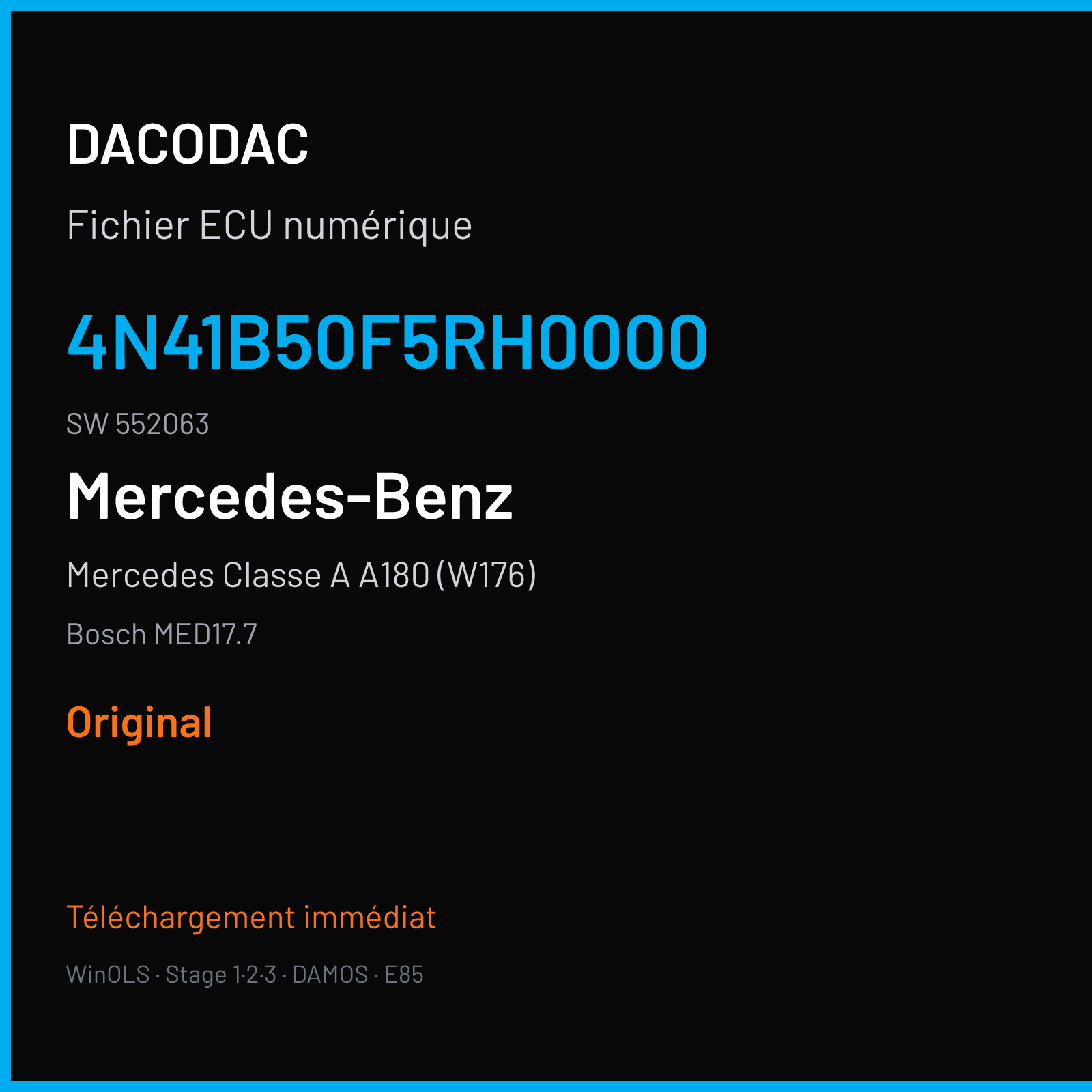 DACODAC

Fichier ECU numérique

4N41B50F5RH0000

SW 552063

Mercedes-Benz

Mercedes Classe A A180 (W176)

Bosch MED17.7

Original

Téléchargement immédiat

WinOLS · Stage 1·2·3 · DAMOS · E85