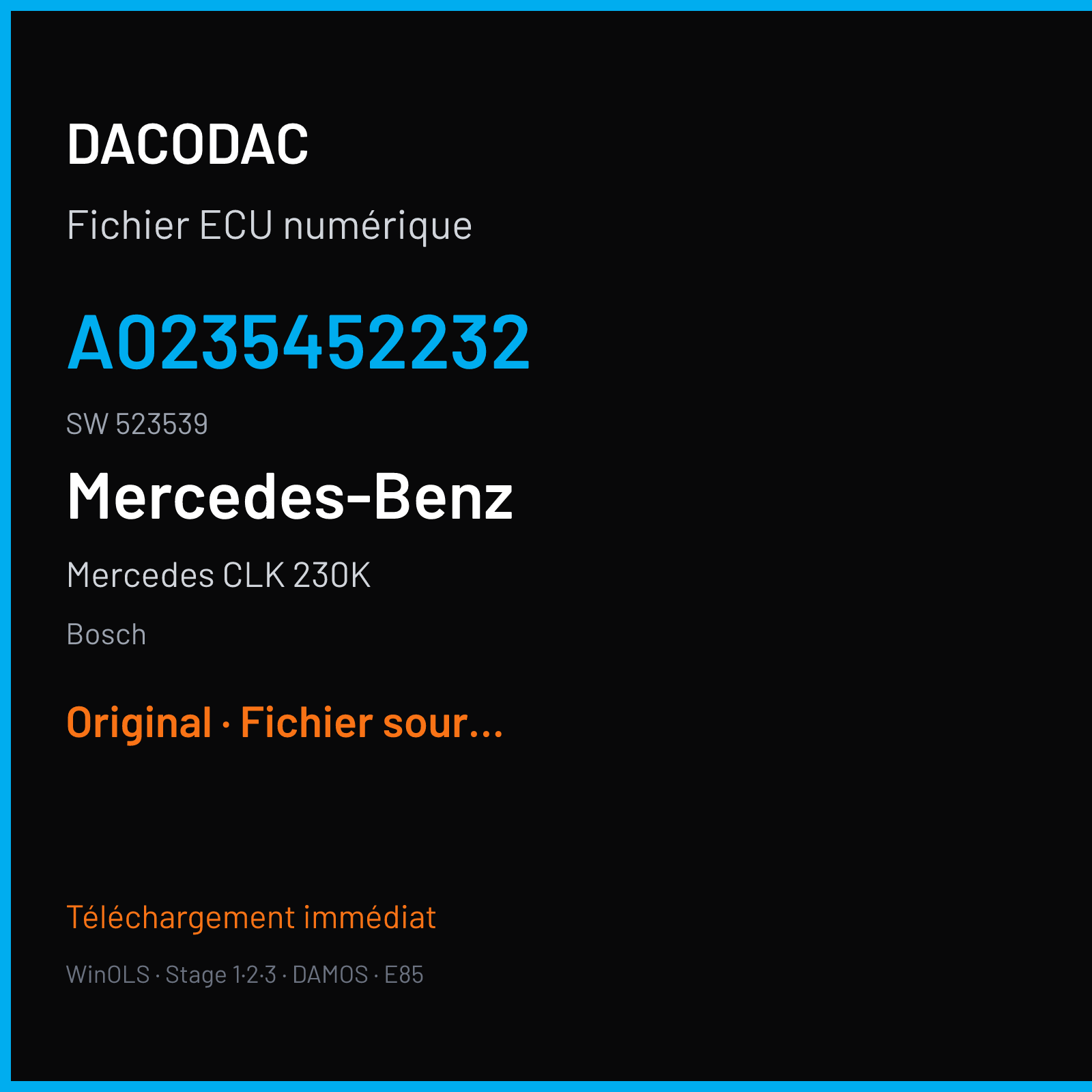 DACODAC

Fichier ECU numérique

A0235452232

SW 523539

Mercedes-Benz

Mercedes CLK 230K

Bosch

Original · Fichier sour...

Téléchargement immédiat

WinOLS · Stage 1·2·3 · DAMOS · E85